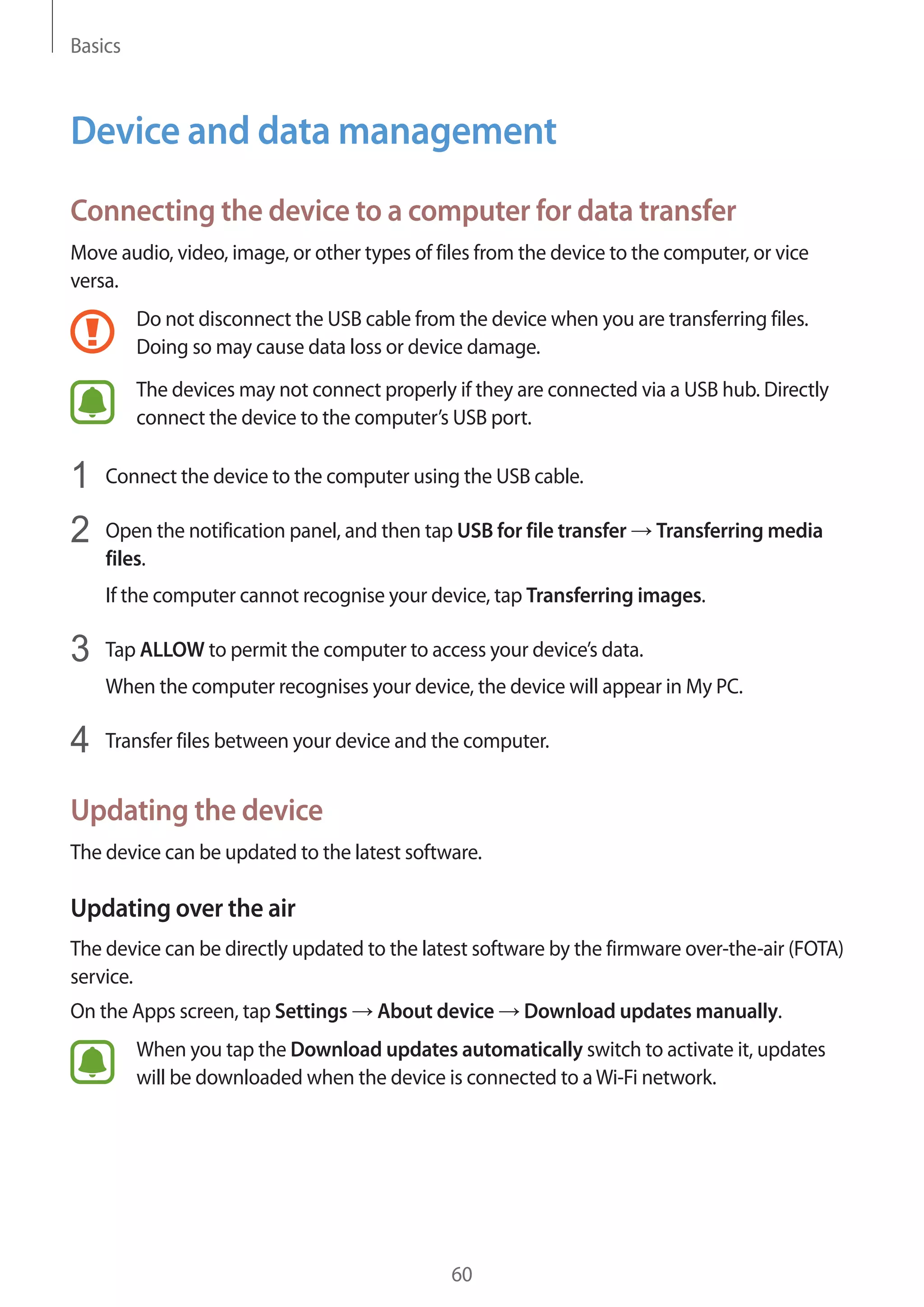 Basics

Device and data management

Connecting the device to a computer for data transfer

Move audio, video, image, or other types of files from the device to the computer, or vice versa.

Do not disconnect the USB cable from the device when you are transferring files. Doing so may cause data loss or device damage.

The devices may not connect properly if they are connected via a USB hub. Directly connect the device to the computer's USB port.

1 Connect the device to the computer using the USB cable.

2 Open the notification panel, and then tap USB for file transfer → Transferring media files.

If the computer cannot recognise your device, tap Transferring images.

3 Tap ALLOW to permit the computer to access your device's data.

When the computer recognises your device, the device will appear in My PC.

4 Transfer files between your device and the computer.

Updating the device

The device can be updated to the latest software.

Updating over the air

The device can be directly updated to the latest software by the firmware over-the-air (FOTA) service.

On the Apps screen, tap Settings → About device → Download updates manually.

When you tap the Download updates automatically switch to activate it, updates will be downloaded when the device is connected to a Wi-Fi network.

60