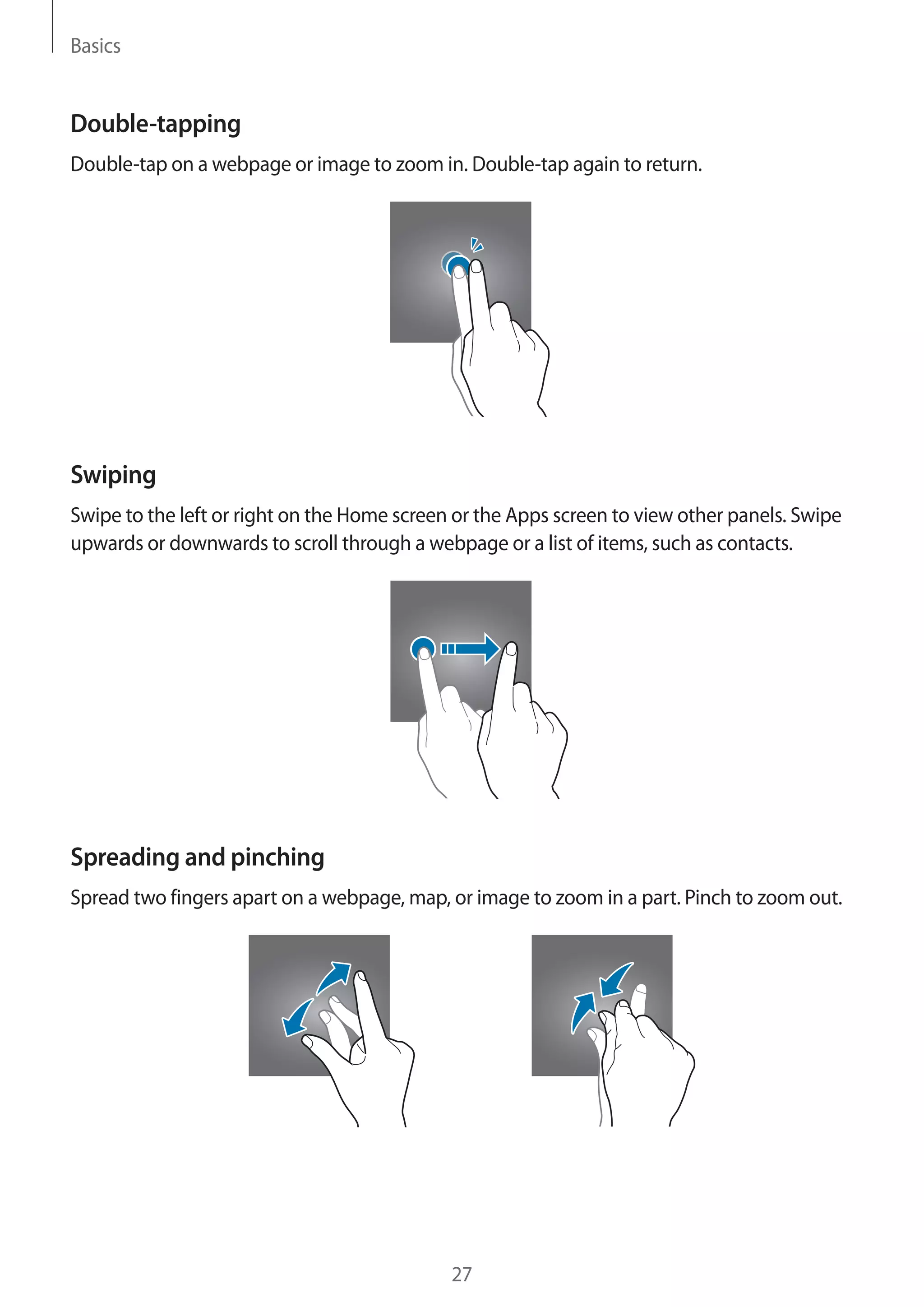 Basics

Double-tapping

Double-tap on a webpage or image to zoom in. Double-tap again to return.

Swiping

Swipe to the left or right on the Home screen or the Apps screen to view other panels. Swipe upwards or downwards to scroll through a webpage or a list of items, such as contacts.

Spreading and pinching

Spread two fingers apart on a webpage, map, or image to zoom in a part. Pinch to zoom out.

27