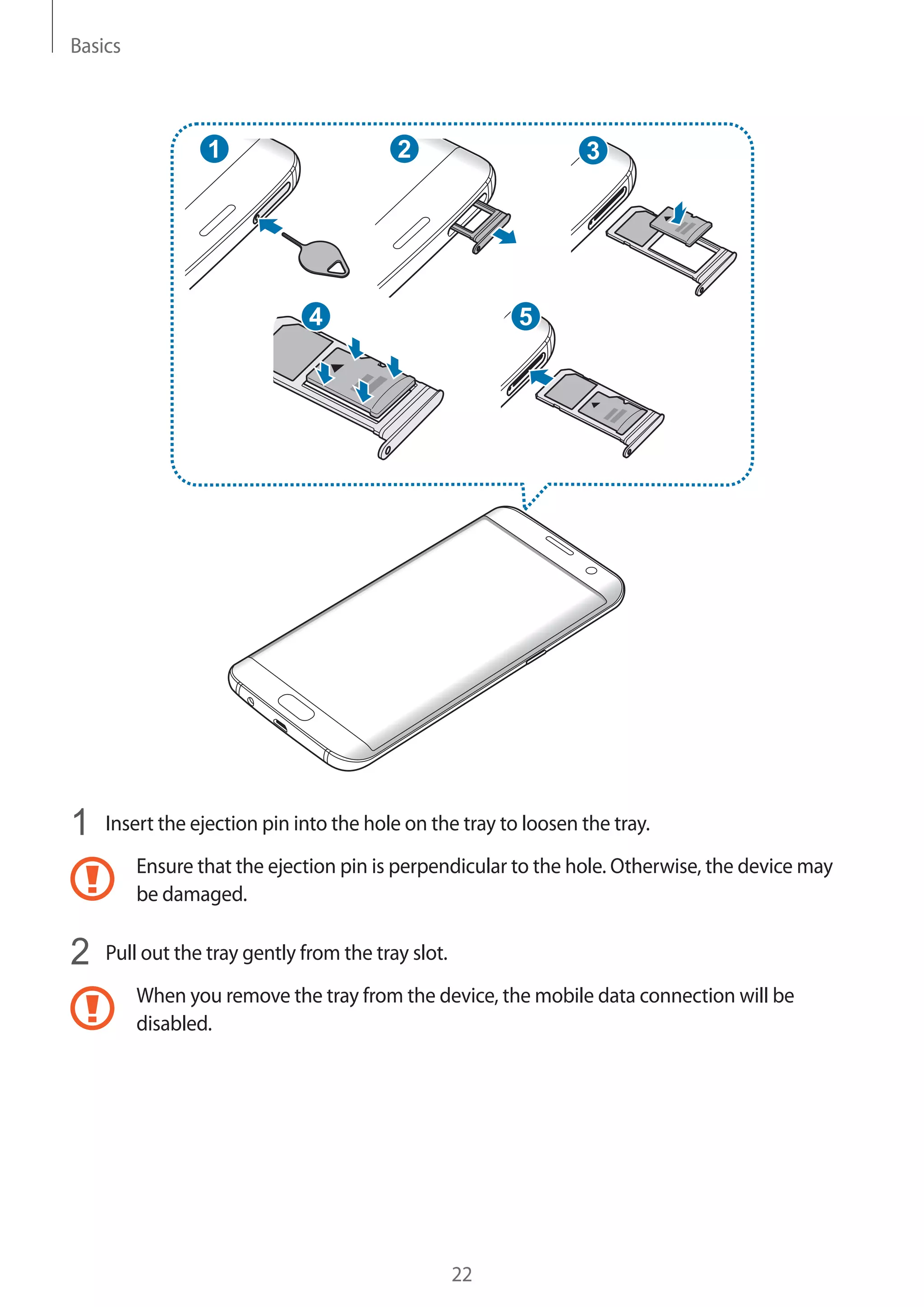 Basics

1

2

3

4

5

1 Insert the ejection pin into the hole on the tray to loosen the tray.

Ensure that the ejection pin is perpendicular to the hole. Otherwise, the device may be damaged.

2 Pull out the tray gently from the tray slot.

When you remove the tray from the device, the mobile data connection will be disabled.

22