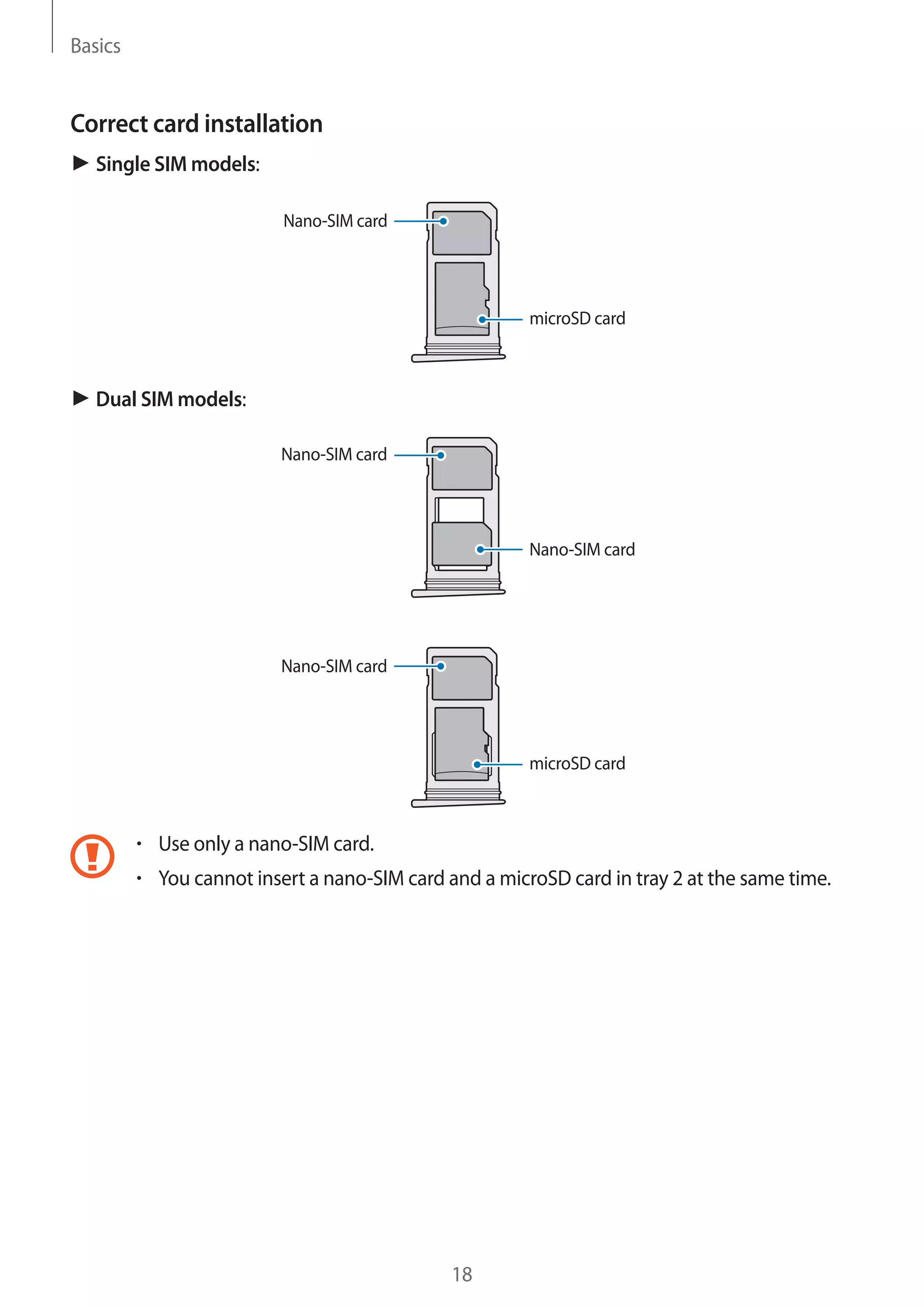 Basics

Correct card installation

► Single SIM models:

Nano-SIM card

microSD card

► Dual SIM models:

Nano-SIM card

Nano-SIM card

Nano-SIM card

microSD card

• Use only a nano-SIM card.
• You cannot insert a nano-SIM card and a microSD card in tray 2 at the same time.

18