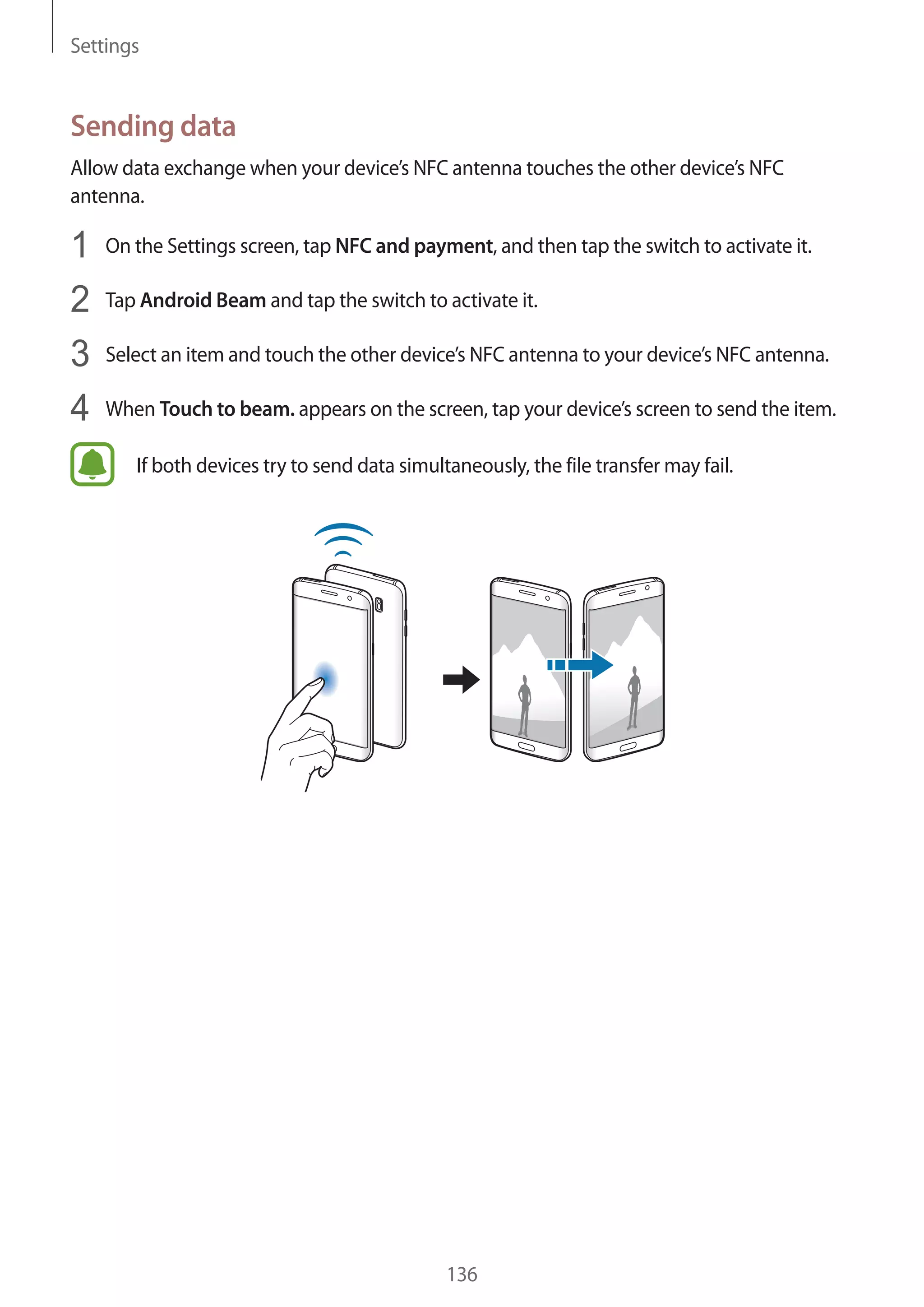 Settings

Sending data

Allow data exchange when your device's NFC antenna touches the other device's NFC antenna.

1 On the Settings screen, tap NFC and payment, and then tap the switch to activate it.

2 Tap Android Beam and tap the switch to activate it.

3 Select an item and touch the other device's NFC antenna to your device's NFC antenna.

4 When Touch to beam. appears on the screen, tap your device's screen to send the item.

If both devices try to send data simultaneously, the file transfer may fail.

136