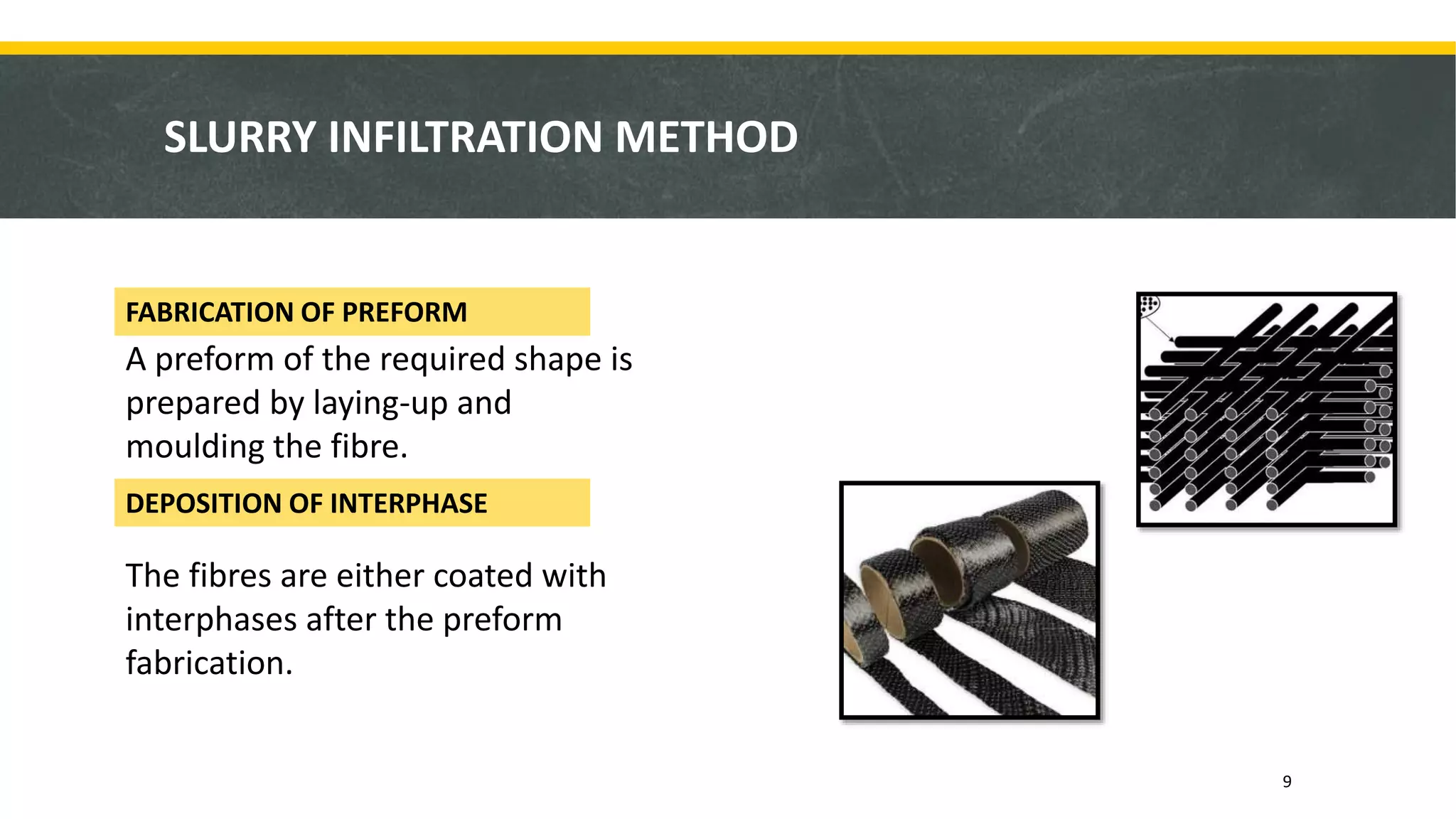 SLURRY INFILTRATION METHOD

FABRICATION OF PREFORM

A preform of the required shape is prepared by laying-up and moulding the fibre.

DEPOSITION OF INTERPHASE

The fibres are either coated with interphases after the preform fabrication.

9