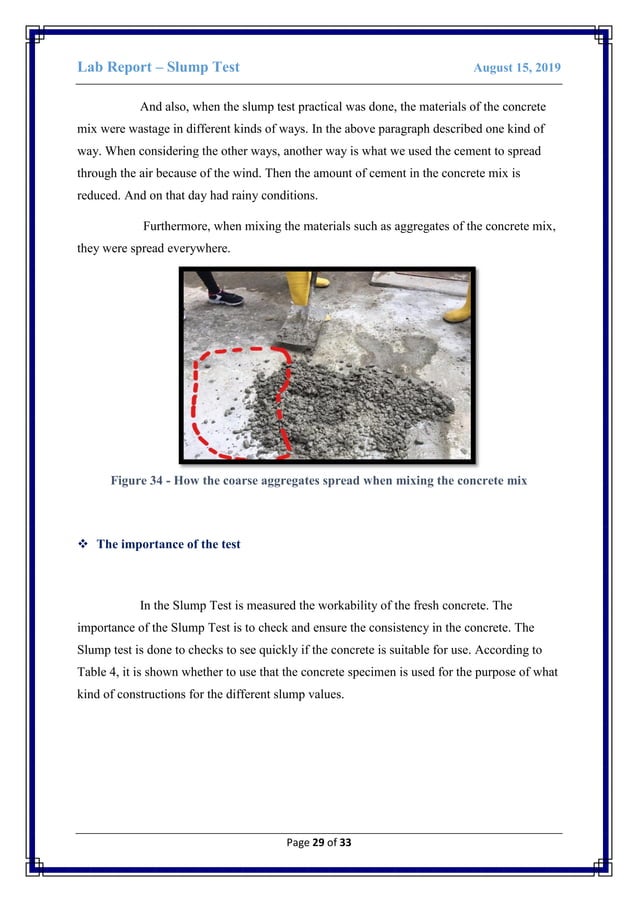 Lab Report – Slump Test

August 15, 2019

And also, when the slump test practical was done, the materials of the concrete mix were wastage in different kinds of ways. In the above paragraph described one kind of way. When considering the other ways, another way is what we used the cement to spread through the air because of the wind. Then the amount of cement in the concrete mix is reduced. And on that day had rainy conditions.

Furthermore, when mixing the materials such as aggregates of the concrete mix, they were spread everywhere.

Figure 34 - How the coarse aggregates spread when mixing the concrete mix

❖ The importance of the test

In the Slump Test is measured the workability of the fresh concrete. The importance of the Slump Test is to check and ensure the consistency in the concrete. The Slump test is done to checks to see quickly if the concrete is suitable for use. According to Table 4, it is shown whether to use that the concrete specimen is used for the purpose of what kind of constructions for the different slump values.

Page 29 of 33