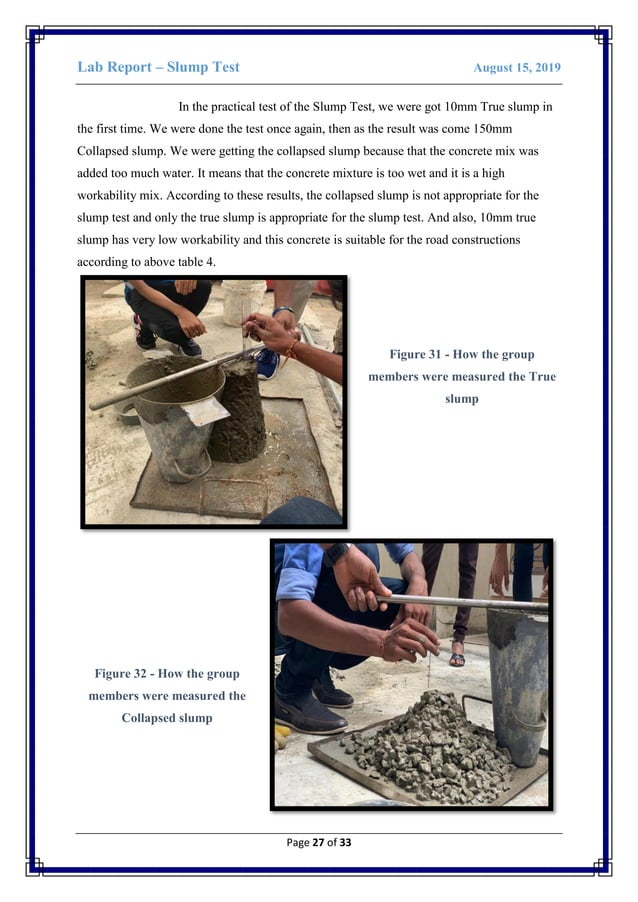 Lab Report – Slump Test August 15, 2019

In the practical test of the Slump Test, we were got 10mm True slump in the first time. We were done the test once again, then as the result was come 150mm Collapsed slump. We were getting the collapsed slump because that the concrete mix was added too much water. It means that the concrete mixture is too wet and it is a high workability mix. According to these results, the collapsed slump is not appropriate for the slump test and only the true slump is appropriate for the slump test. And also, 10mm true slump has very low workability and this concrete is suitable for the road constructions according to above table 4.

Figure 31 - How the group members were measured the True slump

Figure 32 - How the group members were measured the Collapsed slump

Page 27 of 33