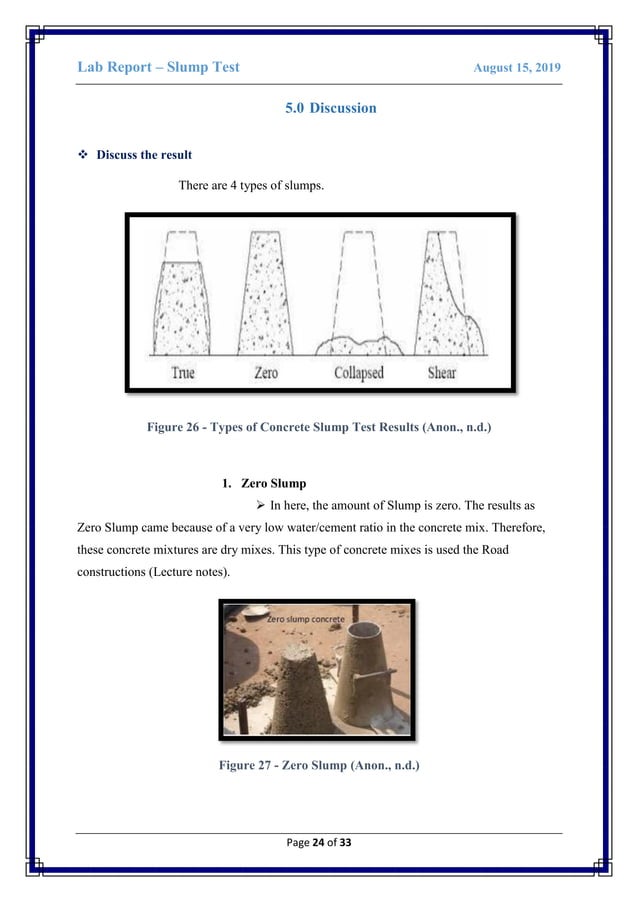 Lab Report – Slump Test August 15, 2019

5.0 Discussion

❖ Discuss the result

There are 4 types of slumps.

True Zero Collapsed Shear

Figure 26 - Types of Concrete Slump Test Results (Anon., n.d.)

1. Zero Slump

➢ In here, the amount of Slump is zero. The results as Zero Slump came because of a very low water/cement ratio in the concrete mix. Therefore, these concrete mixtures are dry mixes. This type of concrete mixes is used the Road constructions (Lecture notes).

Zero slump concrete

Figure 27 - Zero Slump (Anon., n.d.)

Page 24 of 33