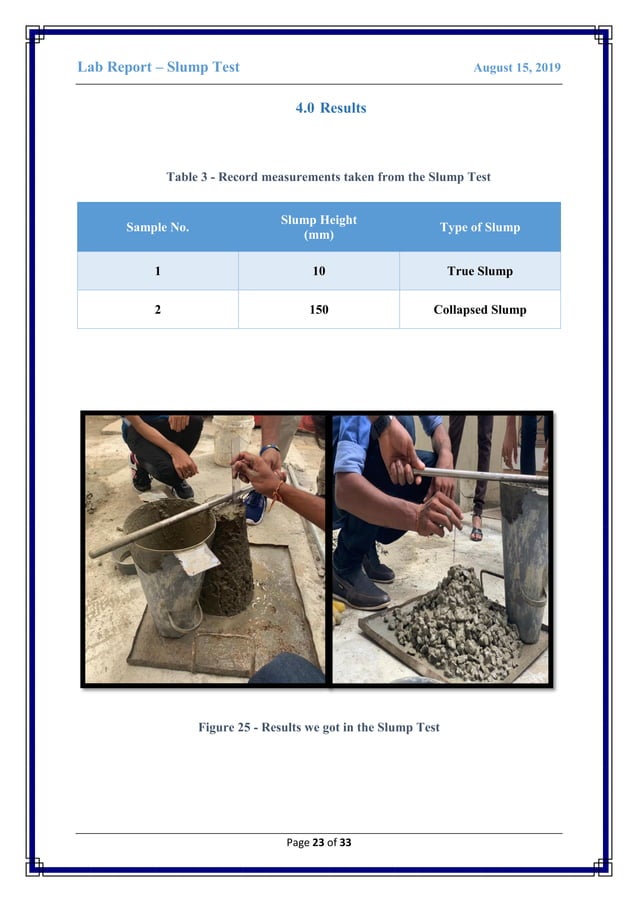 Lab Report – Slump Test

August 15, 2019

4.0 Results

Table 3 - Record measurements taken from the Slump Test

| Sample No. | Slump Height (mm) | Type of Slump |
|---|---|---|
| 1 | 10 | True Slump |
| 2 | 150 | Collapsed Slump |

Figure 25 - Results we got in the Slump Test

Page 23 of 33