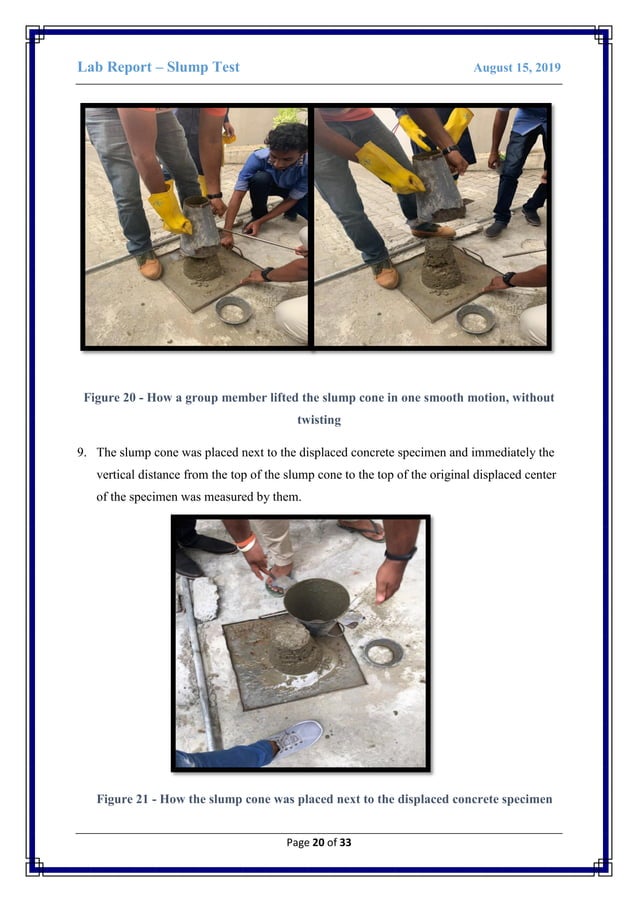 Lab Report – Slump Test

August 15, 2019

Figure 20 - How a group member lifted the slump cone in one smooth motion, without twisting

9. The slump cone was placed next to the displaced concrete specimen and immediately the vertical distance from the top of the slump cone to the top of the original displaced center of the specimen was measured by them.

Figure 21 - How the slump cone was placed next to the displaced concrete specimen

Page 20 of 33