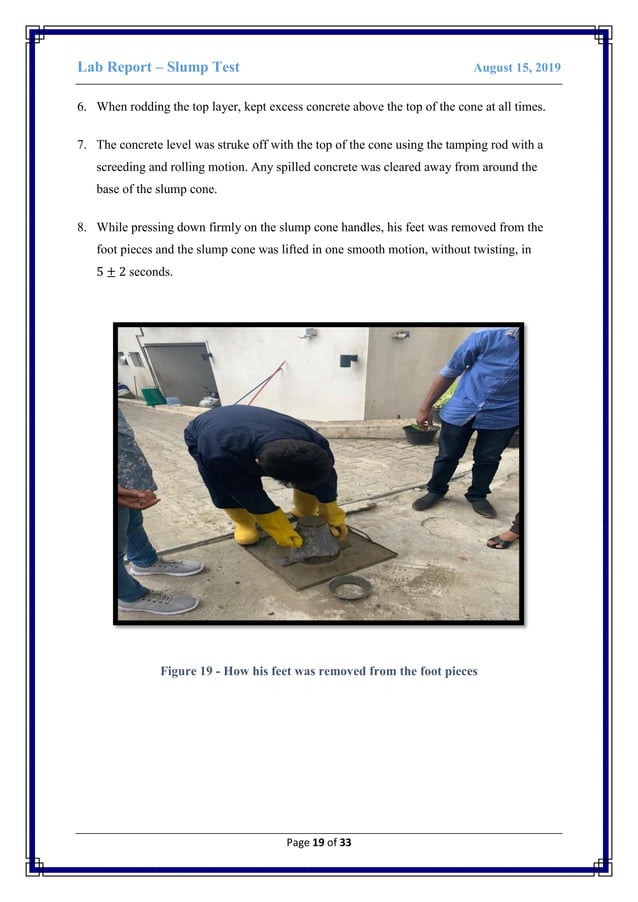 Lab Report – Slump Test August 15, 2019

6. When rodding the top layer, kept excess concrete above the top of the cone at all times.

7. The concrete level was struke off with the top of the cone using the tamping rod with a screeding and rolling motion. Any spilled concrete was cleared away from around the base of the slump cone.

8. While pressing down firmly on the slump cone handles, his feet was removed from the foot pieces and the slump cone was lifted in one smooth motion, without twisting, in $5 \pm 2$ seconds.

Figure 19 - How his feet was removed from the foot pieces

Page 19 of 33