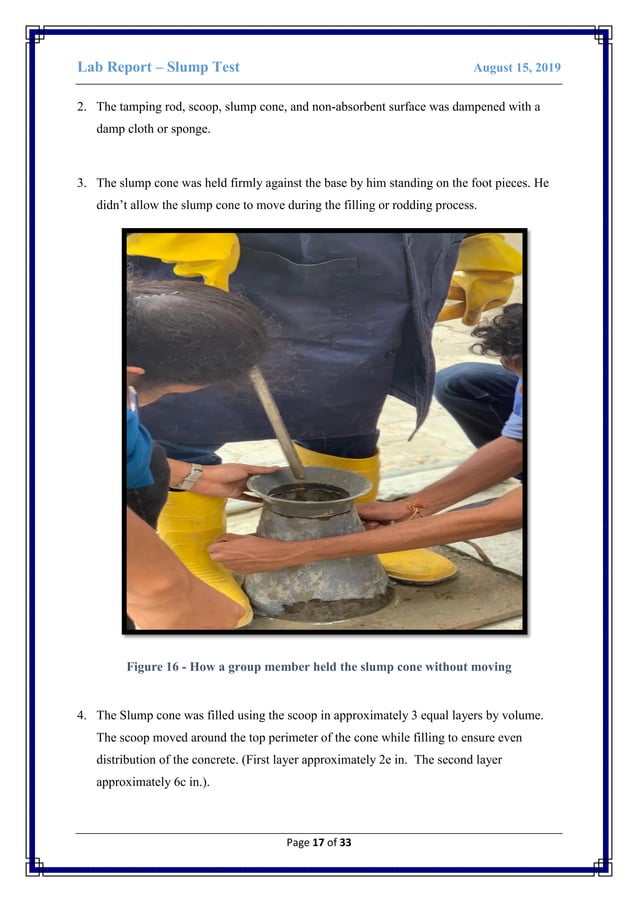 Lab Report – Slump Test

August 15, 2019

2. The tamping rod, scoop, slump cone, and non-absorbent surface was dampened with a damp cloth or sponge.

3. The slump cone was held firmly against the base by him standing on the foot pieces. He didn't allow the slump cone to move during the filling or rodding process.

Figure 16 - How a group member held the slump cone without moving

4. The Slump cone was filled using the scoop in approximately 3 equal layers by volume. The scoop moved around the top perimeter of the cone while filling to ensure even distribution of the concrete. (First layer approximately 2e in. The second layer approximately 6c in.).

Page 17 of 33