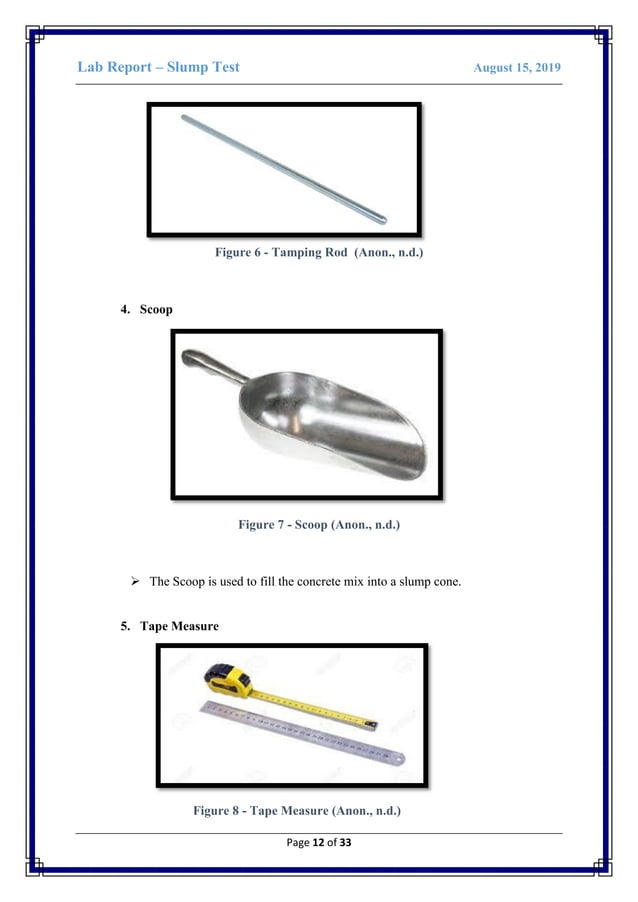 Lab Report – Slump Test

August 15, 2019

Figure 6 - Tamping Rod (Anon., n.d.)

4. Scoop

Figure 7 - Scoop (Anon., n.d.)

➢ The Scoop is used to fill the concrete mix into a slump cone.

5. Tape Measure

Figure 8 - Tape Measure (Anon., n.d.)

Page 12 of 33