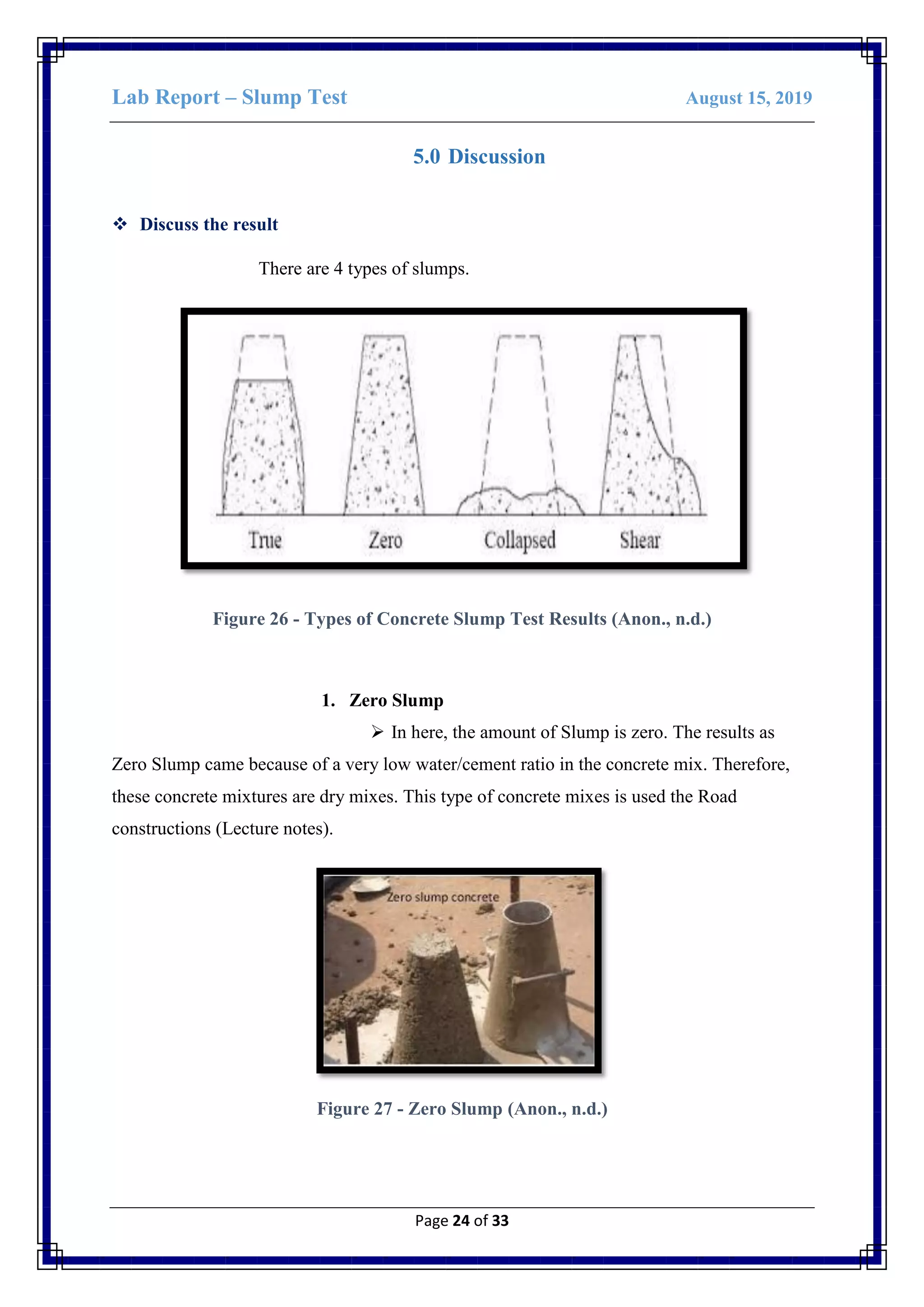 Lab Report – Slump Test August 15, 2019

5.0 Discussion

❖ Discuss the result

There are 4 types of slumps.

True Zero Collapsed Shear

Figure 26 - Types of Concrete Slump Test Results (Anon., n.d.)

1. Zero Slump

➢ In here, the amount of Slump is zero. The results as Zero Slump came because of a very low water/cement ratio in the concrete mix. Therefore, these concrete mixtures are dry mixes. This type of concrete mixes is used the Road constructions (Lecture notes).

Zero slump concrete

Figure 27 - Zero Slump (Anon., n.d.)

Page 24 of 33