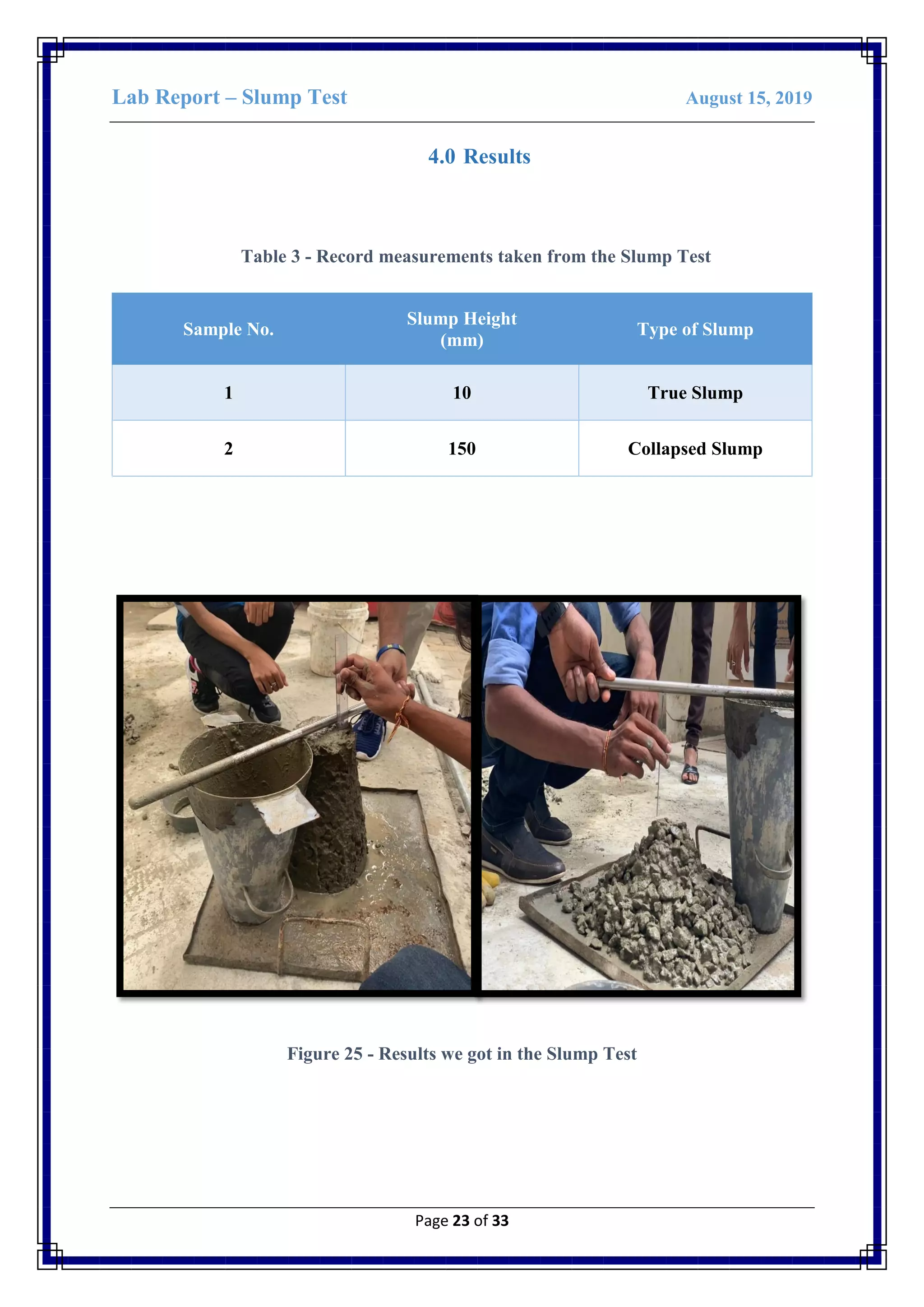 Lab Report – Slump Test August 15, 2019

4.0 Results

Table 3 - Record measurements taken from the Slump Test

| Sample No. | Slump Height (mm) | Type of Slump |
|---|---|---|
| 1 | 10 | True Slump |
| 2 | 150 | Collapsed Slump |

Figure 25 - Results we got in the Slump Test

Page 23 of 33