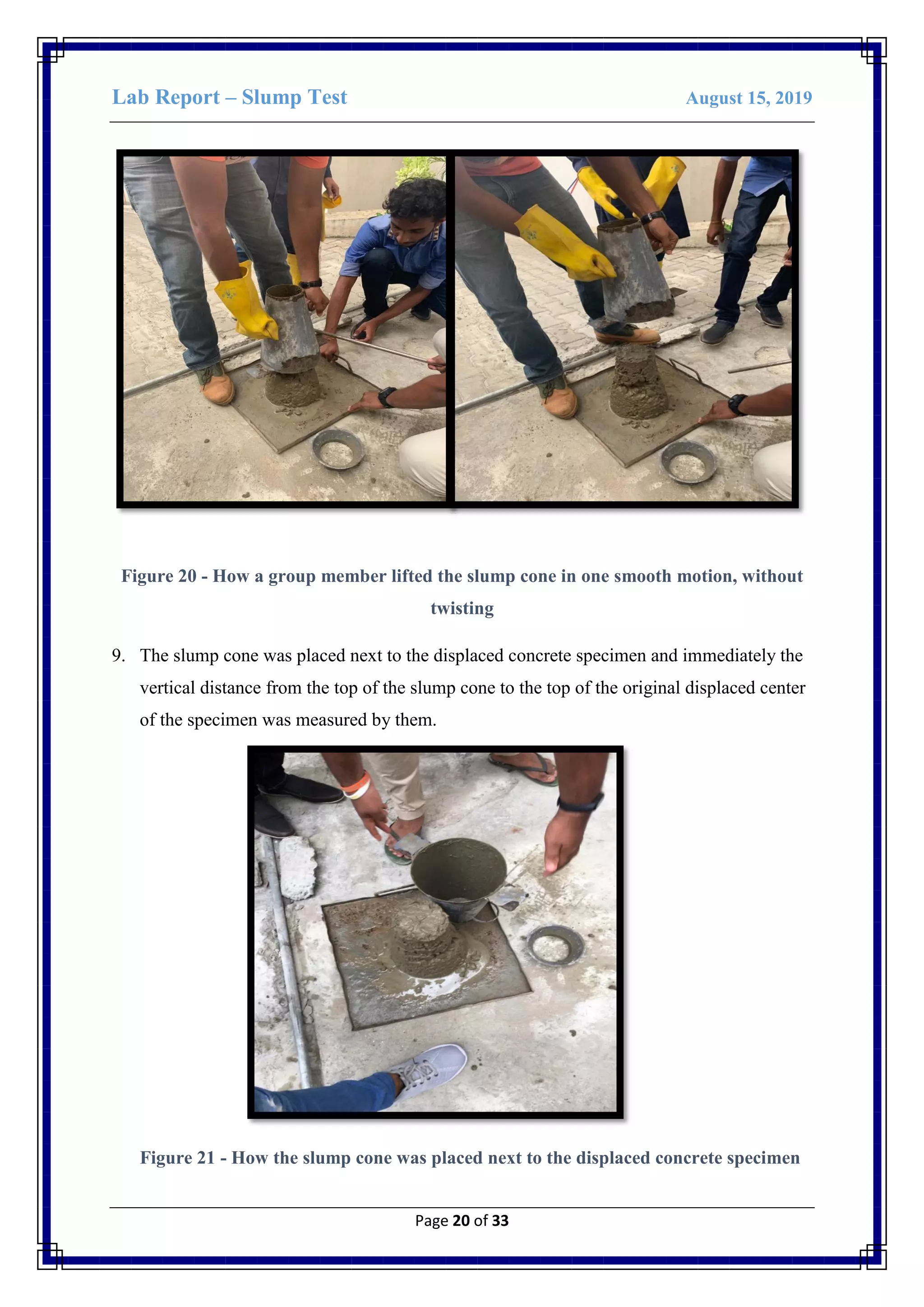 Lab Report – Slump Test

August 15, 2019

Figure 20 - How a group member lifted the slump cone in one smooth motion, without twisting

9. The slump cone was placed next to the displaced concrete specimen and immediately the vertical distance from the top of the slump cone to the top of the original displaced center of the specimen was measured by them.

Figure 21 - How the slump cone was placed next to the displaced concrete specimen

Page 20 of 33