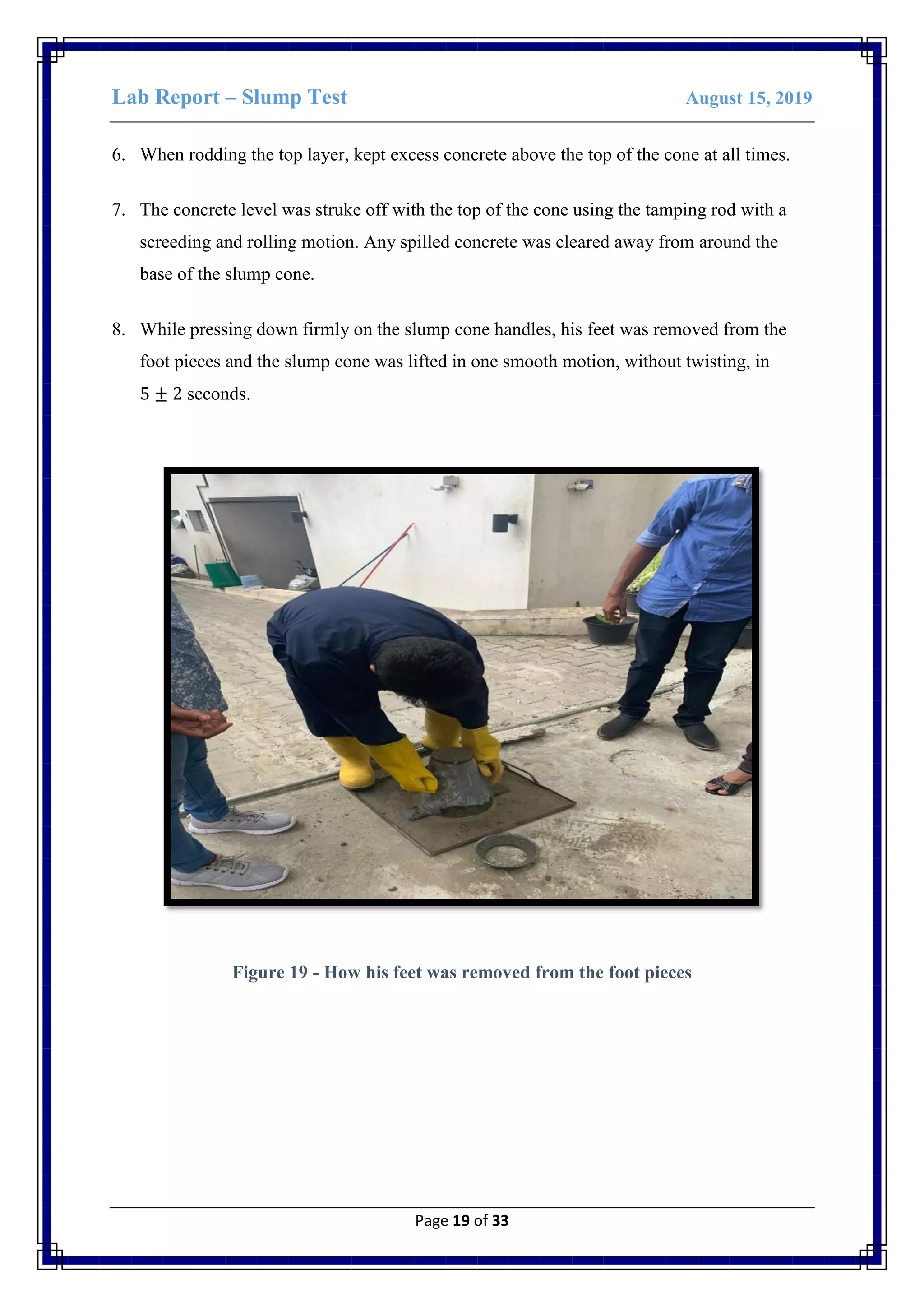 Lab Report – Slump Test

August 15, 2019

6. When rodding the top layer, kept excess concrete above the top of the cone at all times.

7. The concrete level was struke off with the top of the cone using the tamping rod with a screeding and rolling motion. Any spilled concrete was cleared away from around the base of the slump cone.

8. While pressing down firmly on the slump cone handles, his feet was removed from the foot pieces and the slump cone was lifted in one smooth motion, without twisting, in $5 \pm 2$ seconds.

Figure 19 - How his feet was removed from the foot pieces

Page 19 of 33