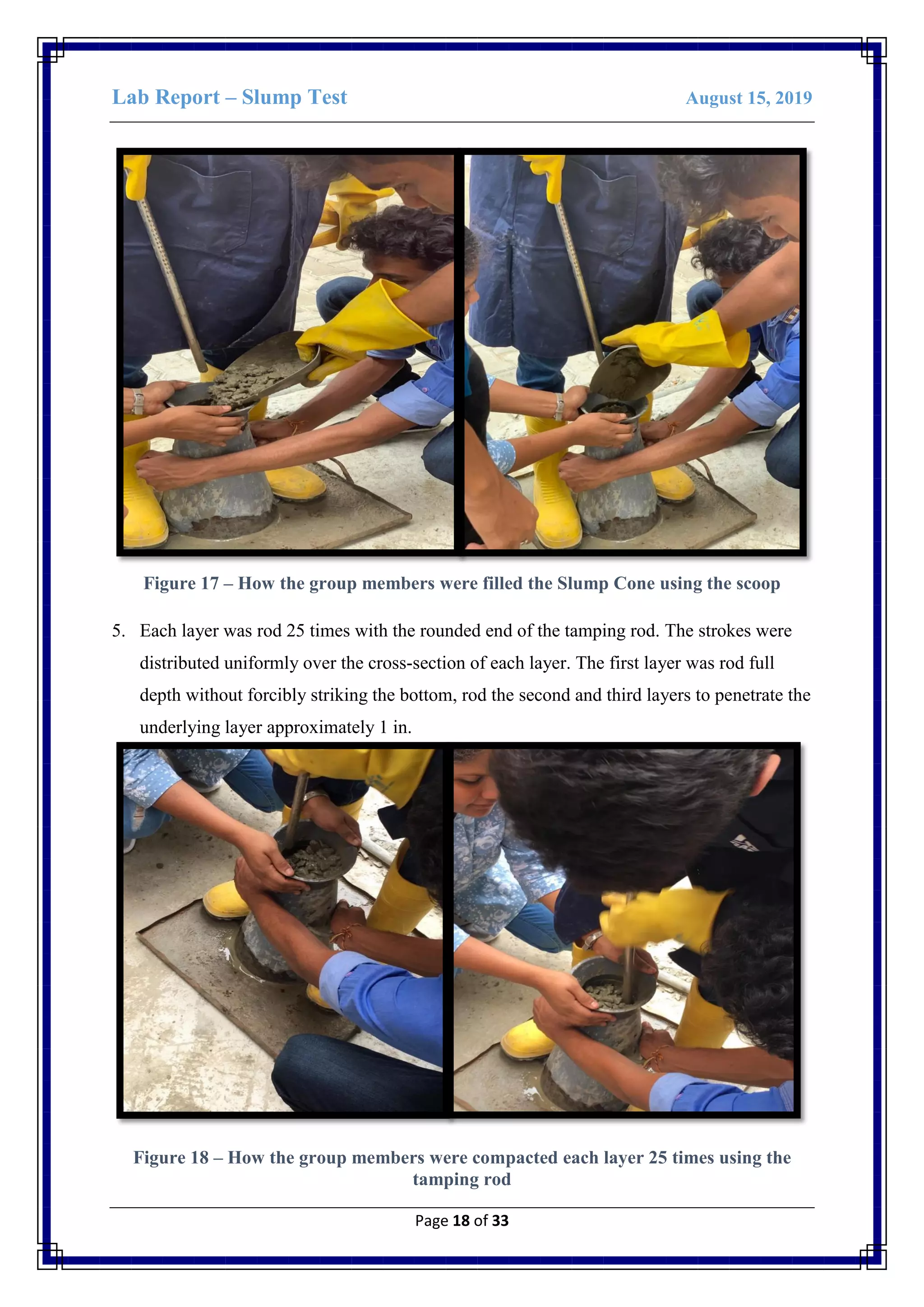 Lab Report – Slump Test August 15, 2019

Figure 17 – How the group members were filled the Slump Cone using the scoop

5. Each layer was rod 25 times with the rounded end of the tamping rod. The strokes were distributed uniformly over the cross-section of each layer. The first layer was rod full depth without forcibly striking the bottom, rod the second and third layers to penetrate the underlying layer approximately 1 in.

Figure 18 – How the group members were compacted each layer 25 times using the tamping rod

Page 18 of 33