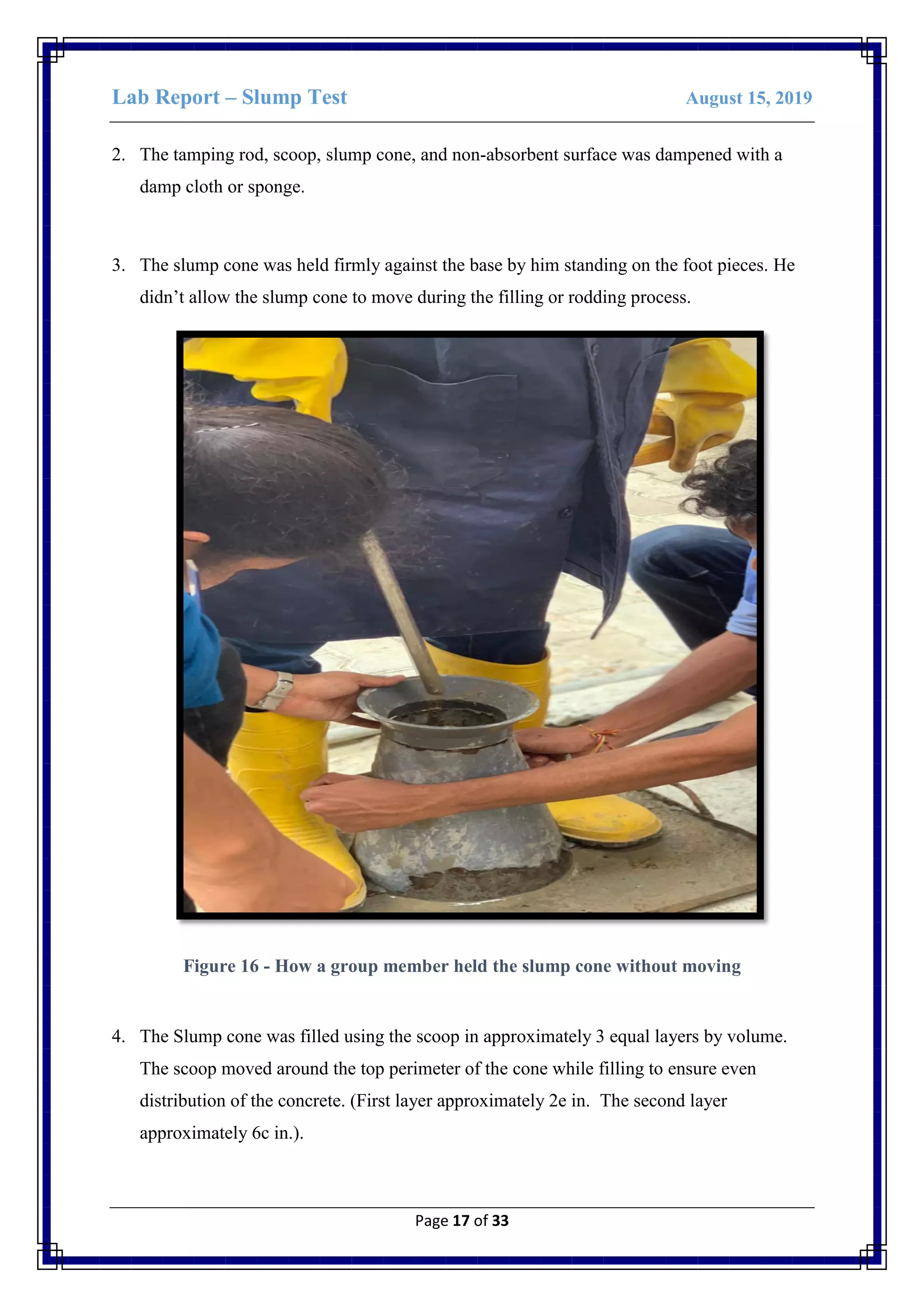 Lab Report – Slump Test

August 15, 2019

2. The tamping rod, scoop, slump cone, and non-absorbent surface was dampened with a damp cloth or sponge.

3. The slump cone was held firmly against the base by him standing on the foot pieces. He didn’t allow the slump cone to move during the filling or rodding process.

Figure 16 - How a group member held the slump cone without moving

4. The Slump cone was filled using the scoop in approximately 3 equal layers by volume. The scoop moved around the top perimeter of the cone while filling to ensure even distribution of the concrete. (First layer approximately 2e in. The second layer approximately 6c in.).

Page 17 of 33