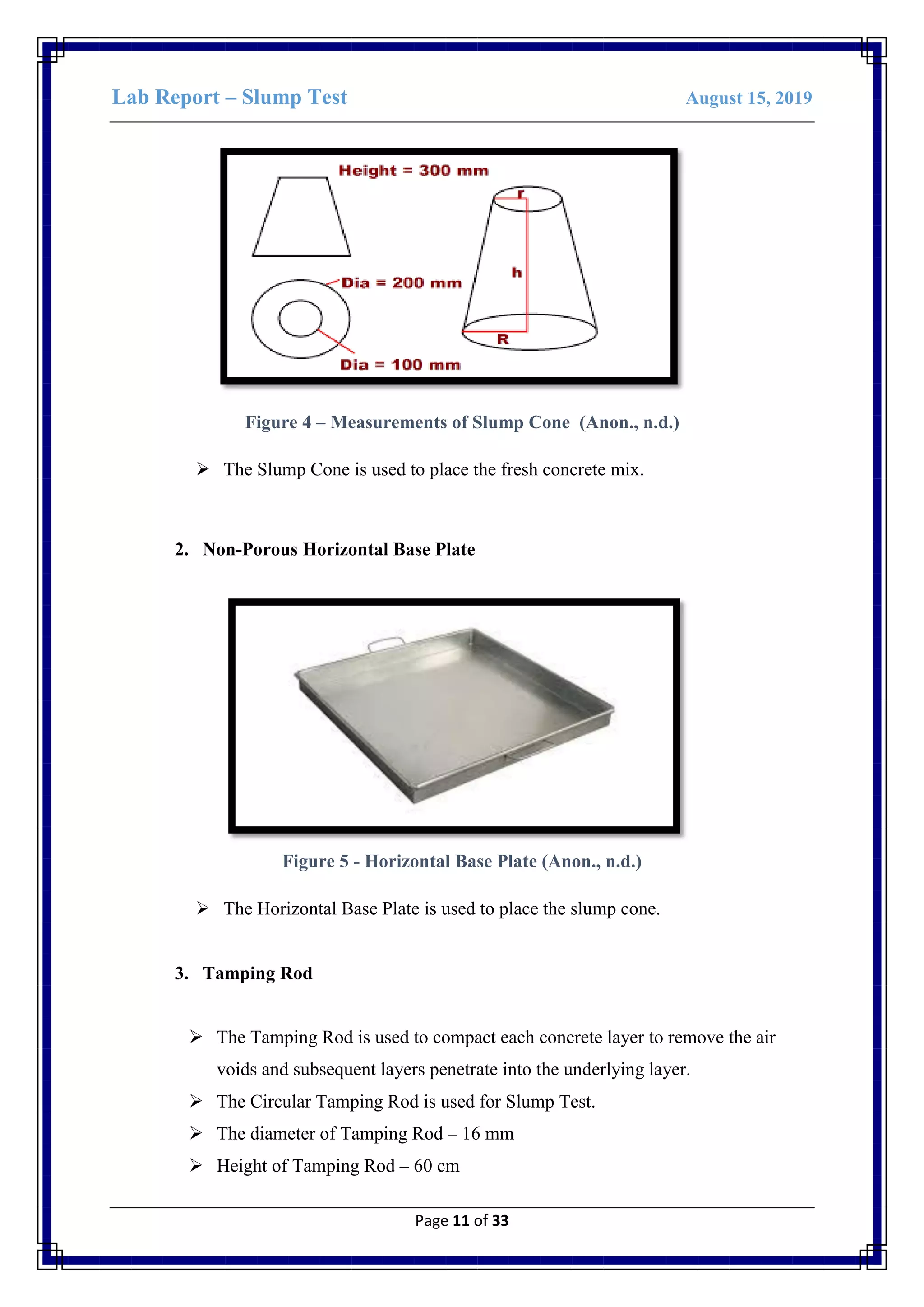 Lab Report – Slump Test August 15, 2019

Height = 300 mm

r

h

Dia = 200 mm

R

Dia = 100 mm

Figure 4 – Measurements of Slump Cone (Anon., n.d.)

➢ The Slump Cone is used to place the fresh concrete mix.

2. Non-Porous Horizontal Base Plate

Figure 5 - Horizontal Base Plate (Anon., n.d.)

➢ The Horizontal Base Plate is used to place the slump cone.

3. Tamping Rod

➢ The Tamping Rod is used to compact each concrete layer to remove the air voids and subsequent layers penetrate into the underlying layer.

➢ The Circular Tamping Rod is used for Slump Test.

➢ The diameter of Tamping Rod – 16 mm

➢ Height of Tamping Rod – 60 cm

Page 11 of 33