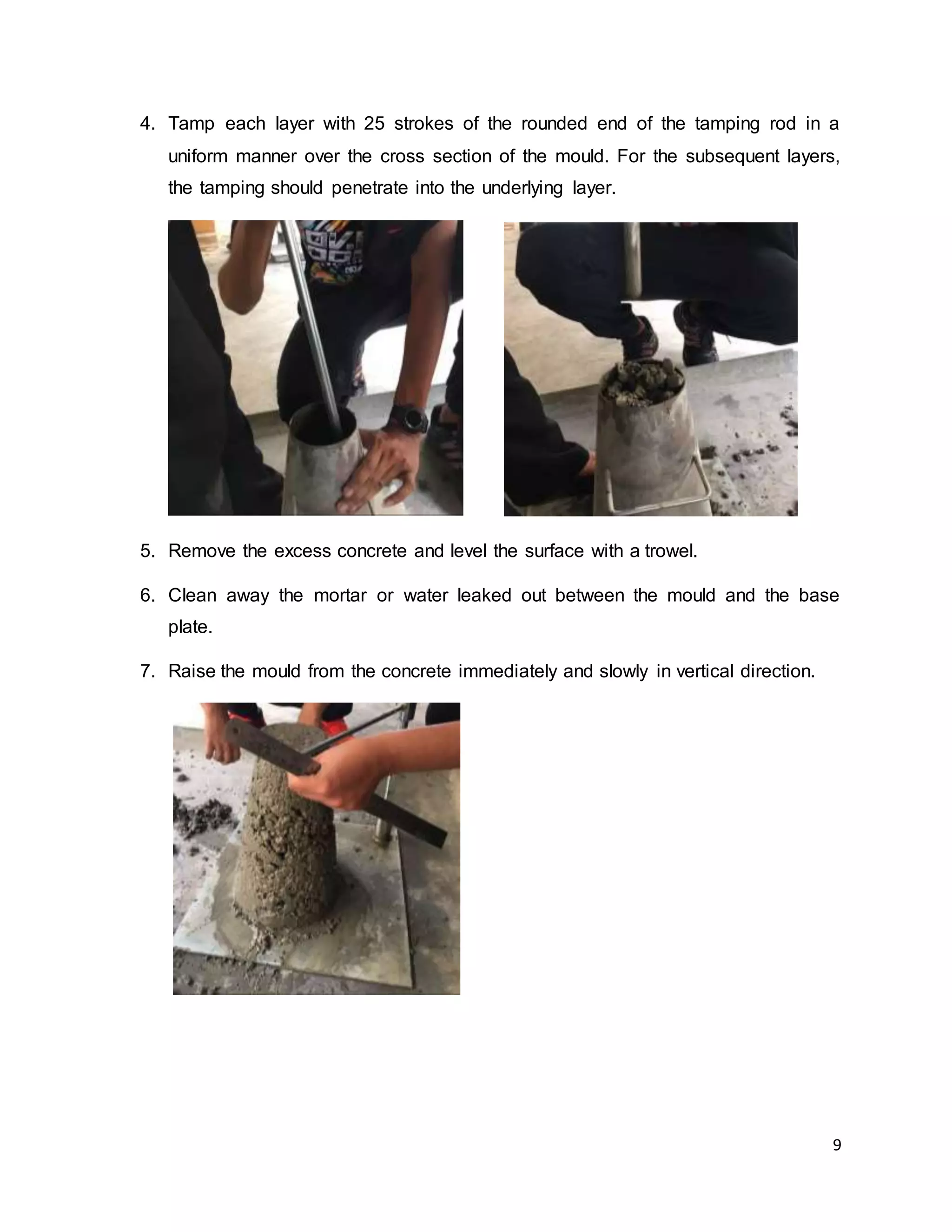 4. Tamp each layer with 25 strokes of the rounded end of the tamping rod in a uniform manner over the cross section of the mould. For the subsequent layers, the tamping should penetrate into the underlying layer.

5. Remove the excess concrete and level the surface with a trowel.

6. Clean away the mortar or water leaked out between the mould and the base plate.

7. Raise the mould from the concrete immediately and slowly in vertical direction.

9