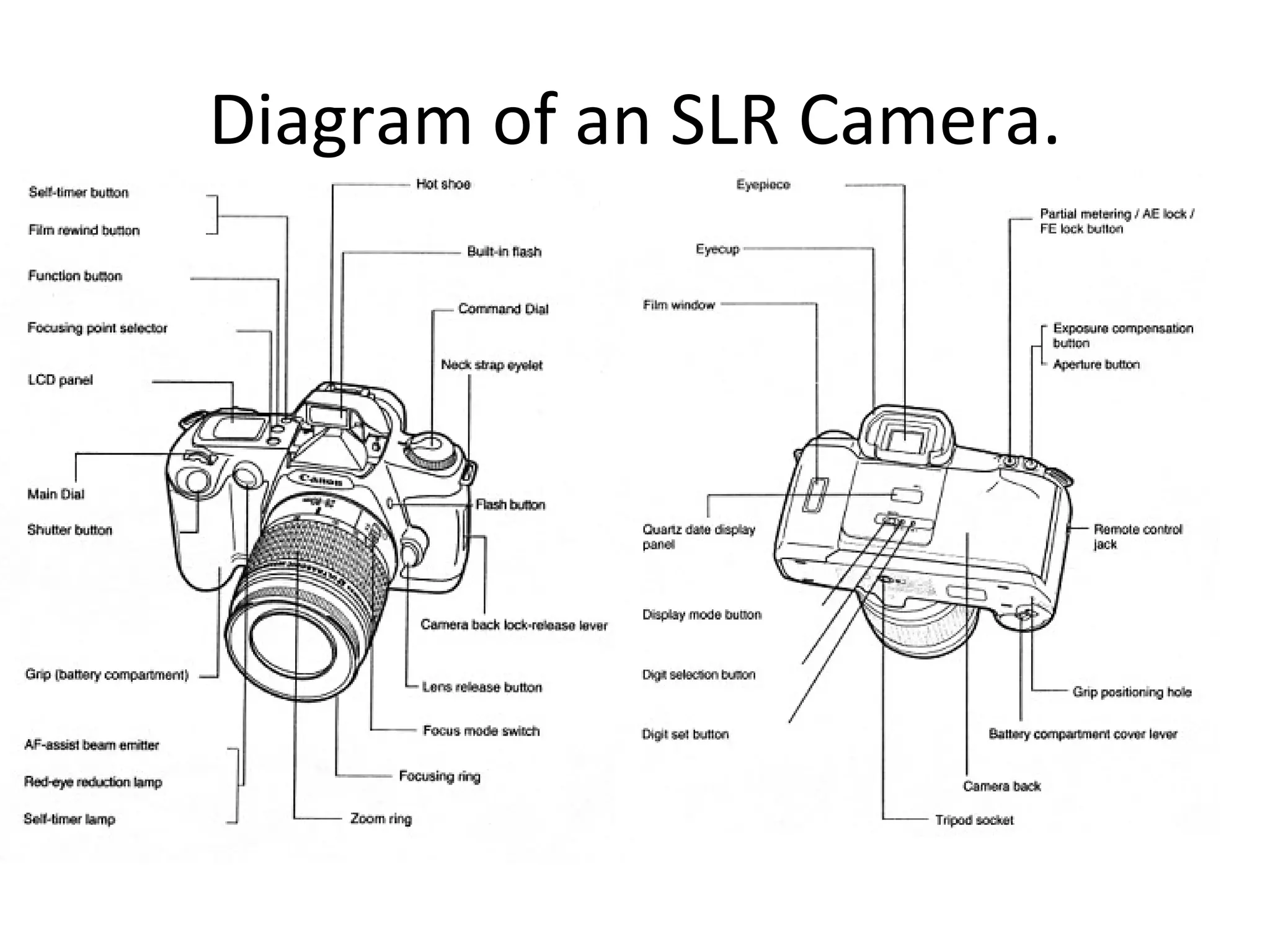 Diagram of an SLR Camera.

Self-timer button
Film rewind button
Function button
Focusing point selector
LCD panel
Main Dial
Shutter button
Grip (battery compartment)
AF-assist beam emitter
Red-eye reduction lamp
Self-timer lamp

Hot shoe
Built-in flash
Command Dial
Neck strap eyelet
Canon
Flash button
Camera back lock-release lever
Lens release button
Focus mode switch
Focusing ring
Zoom ring

Eyepiece
Eyecup
Film window
Quartz date display panel
Display mode button
Digit selection button
Digit set button

Partial metering / AE lock / FE lock button
Exposure compensation button
Aperture button
Remote control jack
Grip positioning hole
Battery compartment cover lever
Camera back
Tripod socket