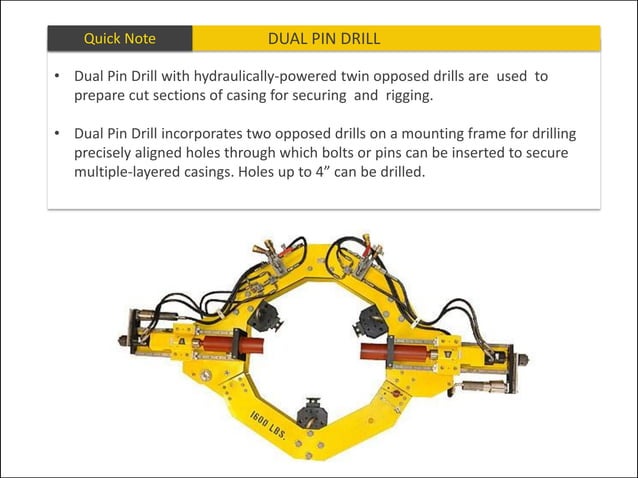 Quick Note

DUAL PIN DRILL

• Dual Pin Drill with hydraulically-powered twin opposed drills are used to prepare cut sections of casing for securing and rigging.

• Dual Pin Drill incorporates two opposed drills on a mounting frame for drilling precisely aligned holes through which bolts or pins can be inserted to secure multiple-layered casings. Holes up to 4” can be drilled.

1600 LBS.