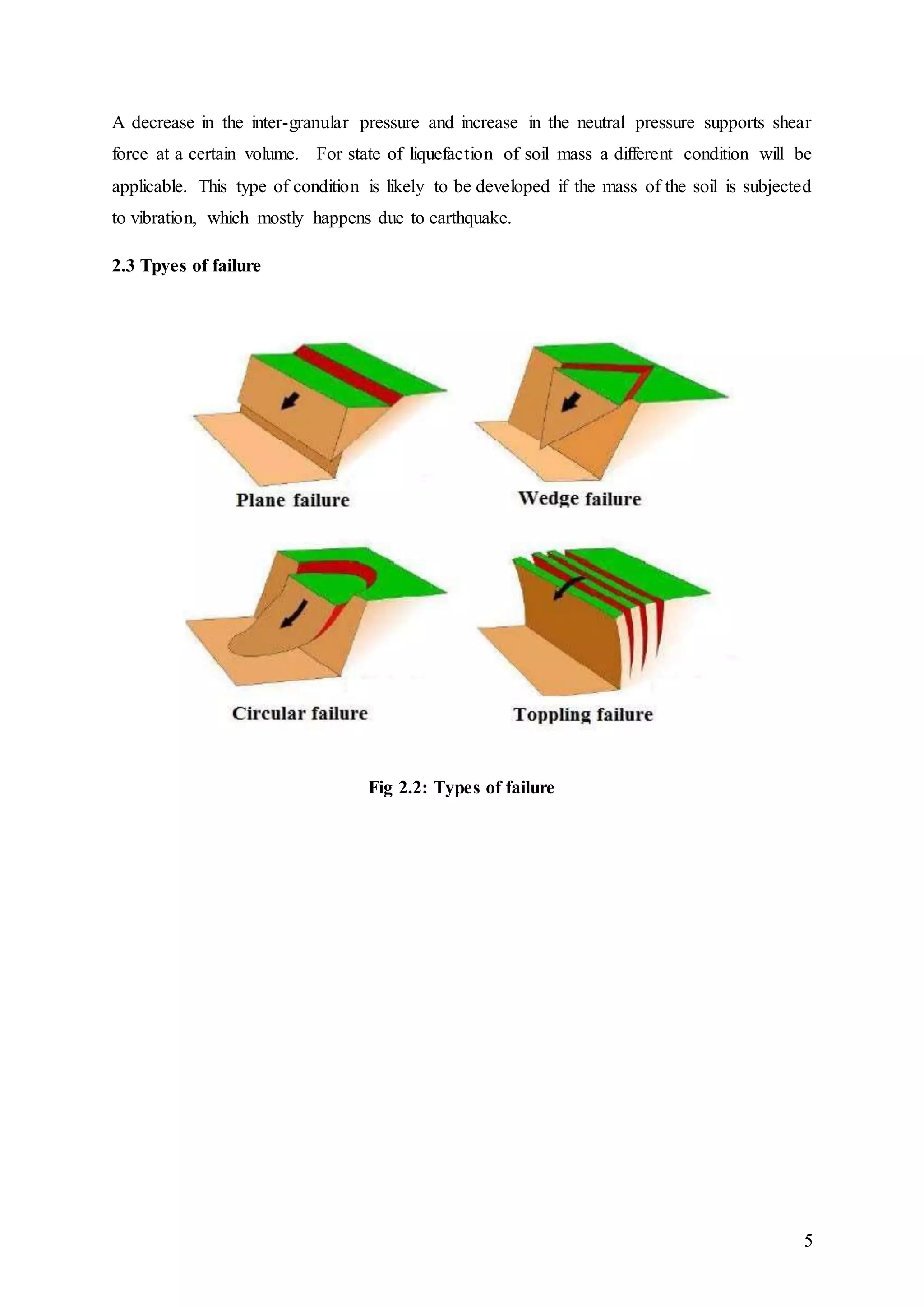 A decrease in the inter-granular pressure and increase in the neutral pressure supports shear force at a certain volume. For state of liquefaction of soil mass a different condition will be applicable. This type of condition is likely to be developed if the mass of the soil is subjected to vibration, which mostly happens due to earthquake.

2.3 Tpyes of failure

Plane failure

Wedge failure

Circular failure

Toppling failure

Fig 2.2: Types of failure

5