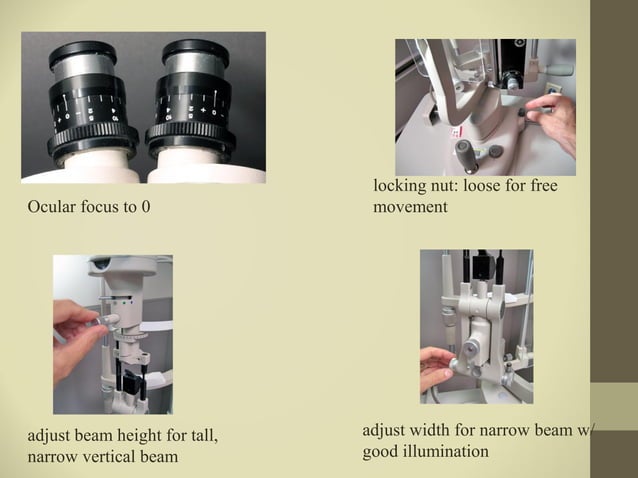 Ocular focus to 0

locking nut: loose for free movement

adjust beam height for tall, narrow vertical beam

adjust width for narrow beam w/ good illumination