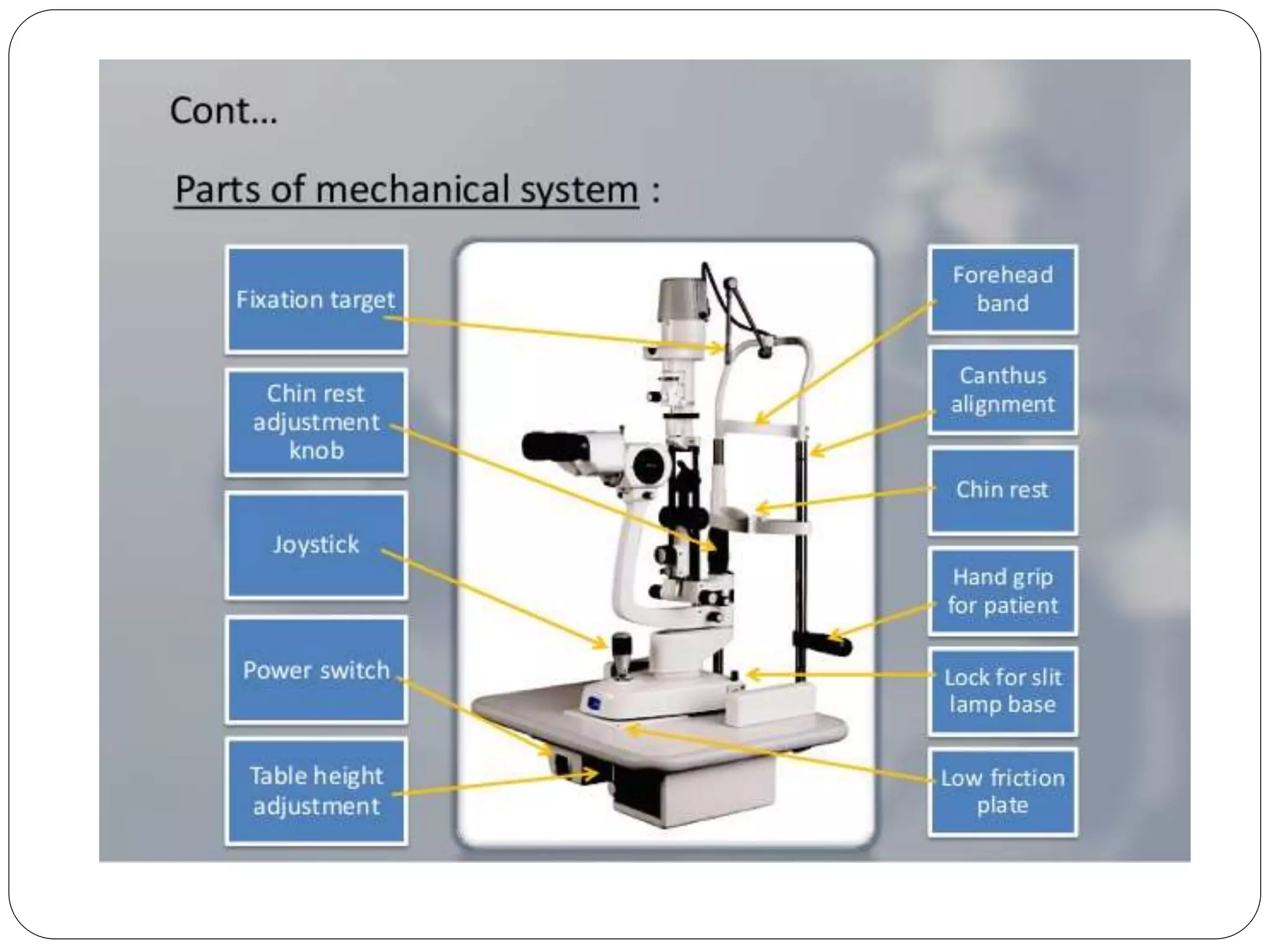 Cont…

Parts of mechanical system :

Fixation target

Chin rest adjustment knob

Joystick

Power switch

Table height adjustment

Forehead band

Canthus alignment

Chin rest

Hand grip for patient

Lock for slit lamp base

Low friction plate