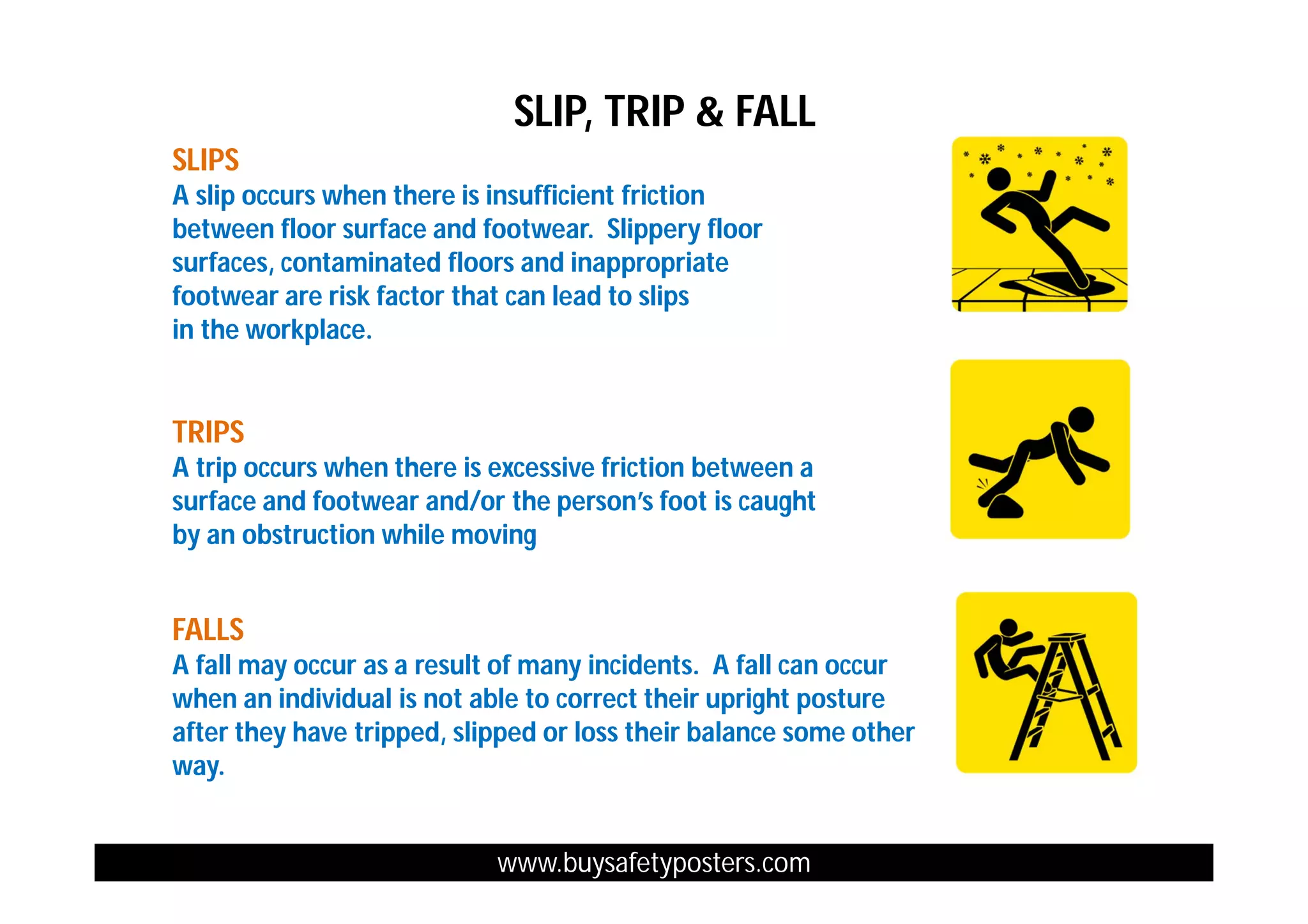 SLIP, TRIP & FALL

SLIPS
A slip occurs when there is insufficient friction between floor surface and footwear. Slippery floor surfaces, contaminated floors and inappropriate footwear are risk factor that can lead to slips in the workplace.

TRIPS
A trip occurs when there is excessive friction between a surface and footwear and/or the person's foot is caught by an obstruction while moving

FALLS
A fall may occur as a result of many incidents. A fall can occur when an individual is not able to correct their upright posture after they have tripped, slipped or loss their balance some other way.

www.buysafetyposters.com