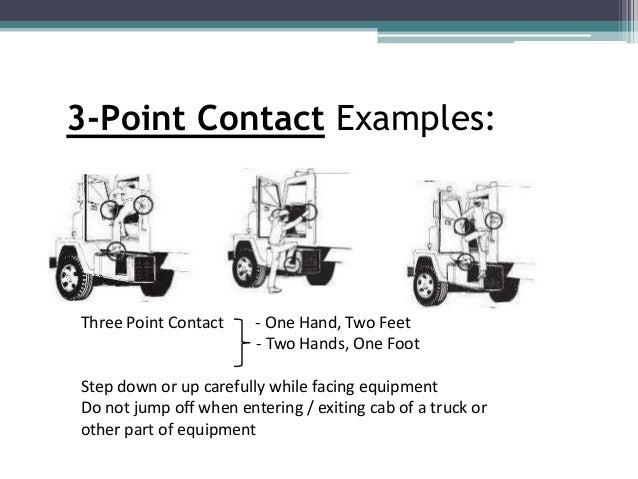 3-Point Contact Examples:

Three Point Contact - One Hand, Two Feet
- Two Hands, One Foot

Step down or up carefully while facing equipment
Do not jump off when entering / exiting cab of a truck or other part of equipment