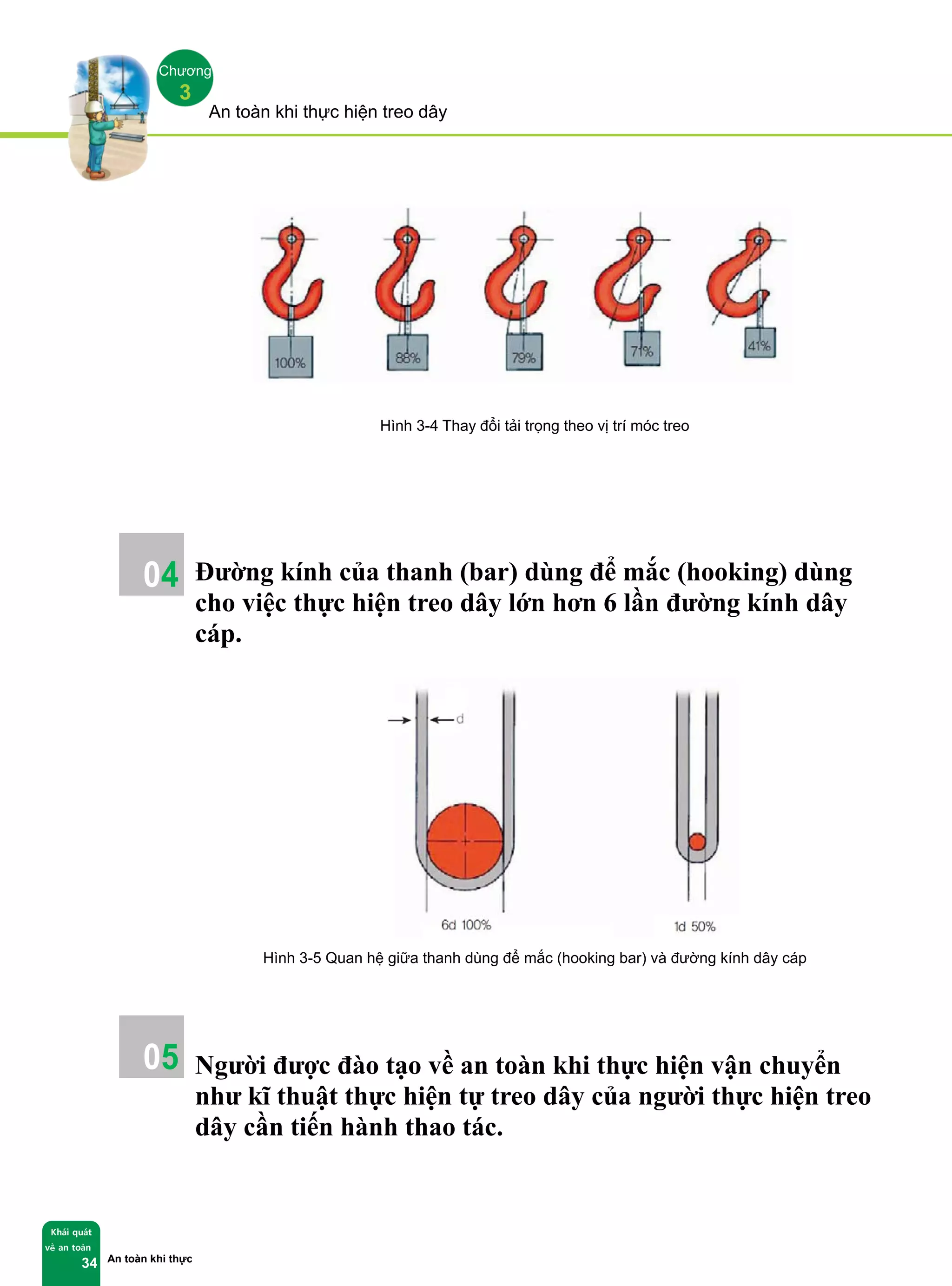 Chương 3

An toàn khi thực hiện treo dây

100%

88%

79%

71%

41%

Hình 3-4 Thay đổi tải trọng theo vị trí móc treo

04 Đường kính của thanh (bar) dùng để mắc (hooking) dùng cho việc thực hiện treo dây lớn hơn 6 lần đường kính dây cáp.

d

6d 100%

1d 50%

Hình 3-5 Quan hệ giữa thanh dùng để mắc (hooking bar) và đường kính dây cáp

05 Người được đào tạo về an toàn khi thực hiện vận chuyển như kĩ thuật thực hiện tự treo dây của người thực hiện treo dây cần tiến hành thao tác.

Khái quát về an toàn

34 An toàn khi thực