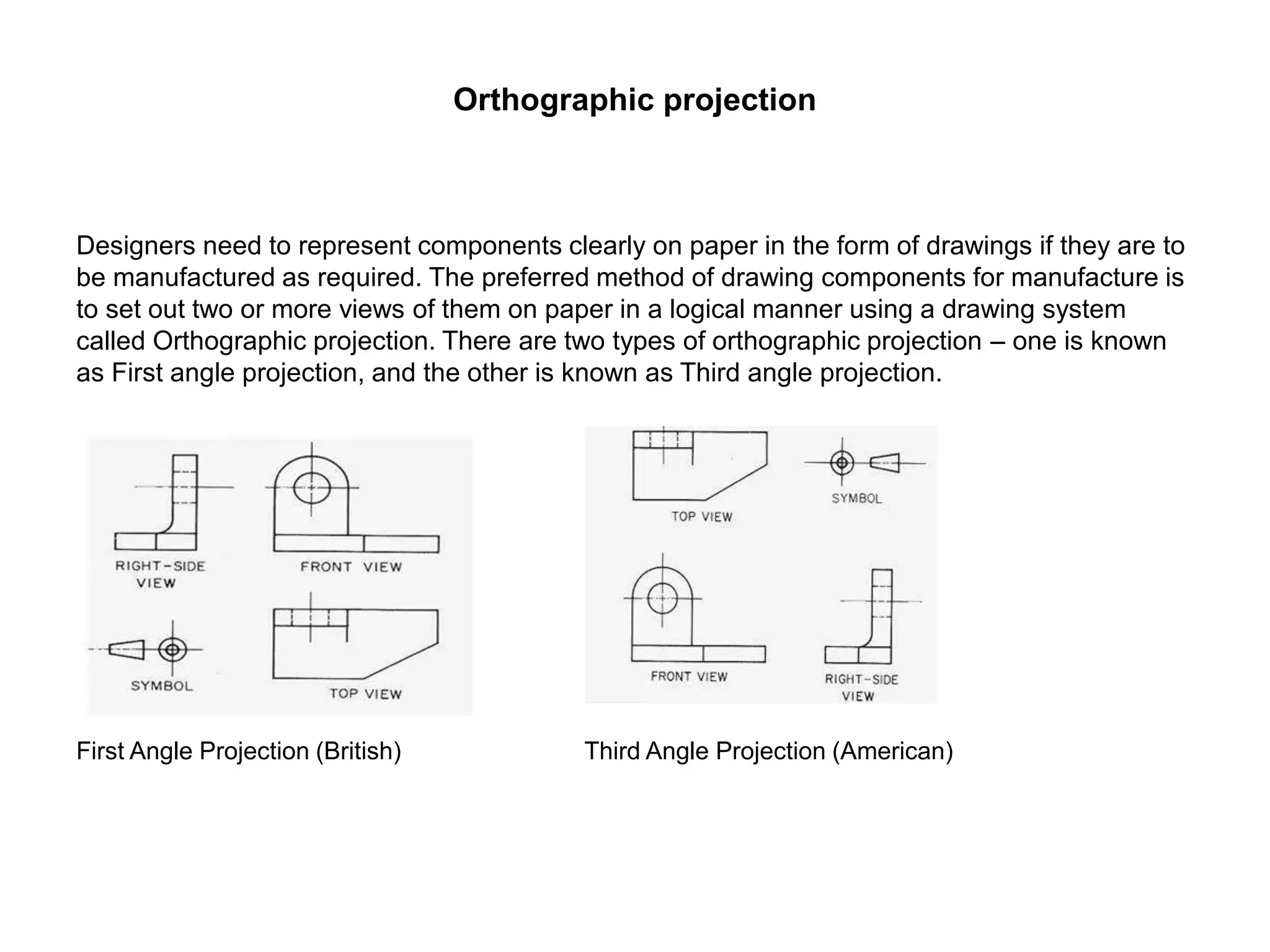 Orthographic projection

Designers need to represent components clearly on paper in the form of drawings if they are to be manufactured as required. The preferred method of drawing components for manufacture is to set out two or more views of them on paper in a logical manner using a drawing system called Orthographic projection. There are two types of orthographic projection – one is known as First angle projection, and the other is known as Third angle projection.

RIGHT-SIDE VIEW

FRONT VIEW

SYMBOL

TOP VIEW

First Angle Projection (British)

TOP VIEW

SYMBOL

FRONT VIEW

RIGHT-SIDE VIEW

Third Angle Projection (American)