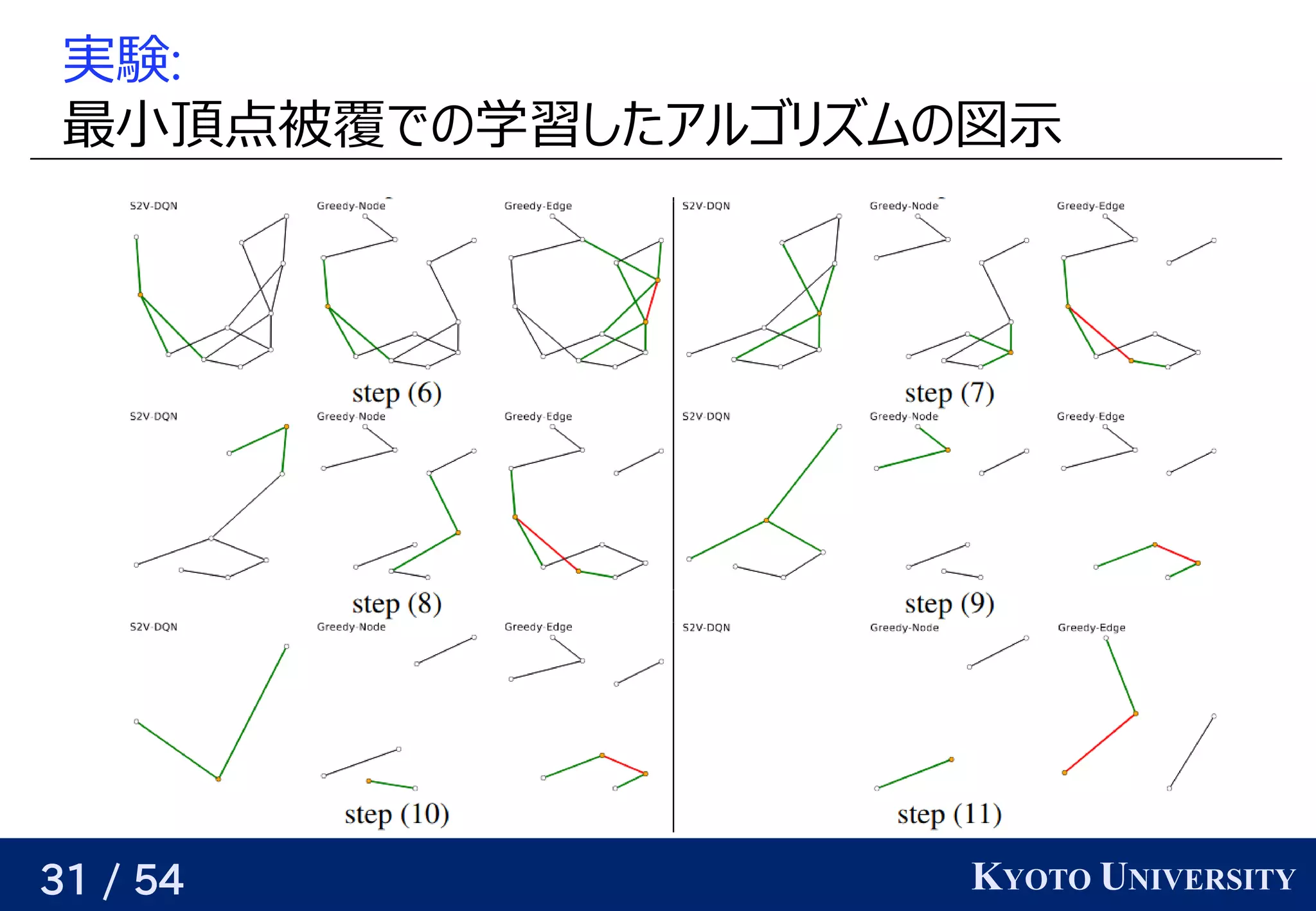 実験:
最小頂点被覆での学習したアルゴリズムの図示

S2V-DQN Greedy-Node Greedy-Edge
step (6)

S2V-DQN Greedy-Node Greedy-Edge
step (7)

S2V-DQN Greedy-Node Greedy-Edge
step (8)

S2V-DQN Greedy-Node Greedy-Edge
step (9)

S2V-DQN Greedy-Node Greedy-Edge
step (10)

S2V-DQN Greedy-Node Greedy-Edge
step (11)

31 / 54
KYOTO UNIVERSITY