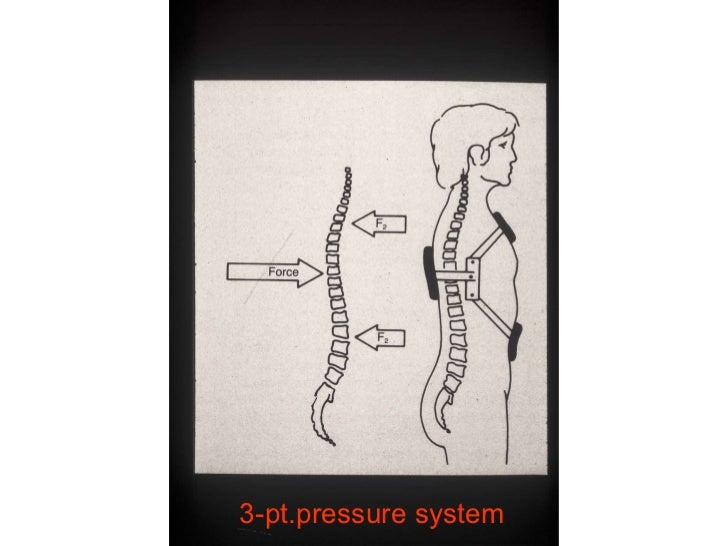 $F_2$

Force

$F_2$

3-pt.pressure system