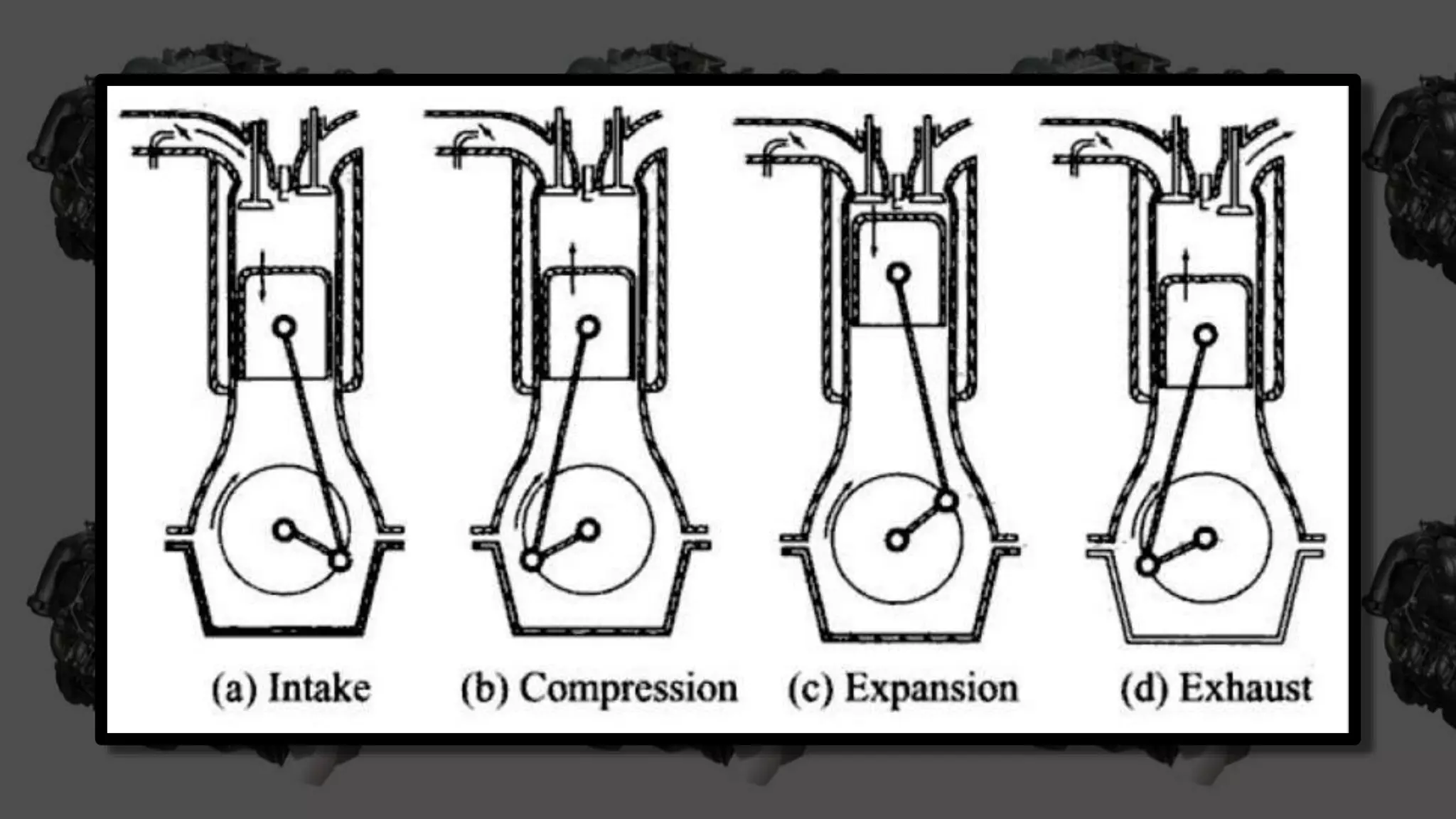 (a) Intake (b) Compression (c) Expansion (d) Exhaust