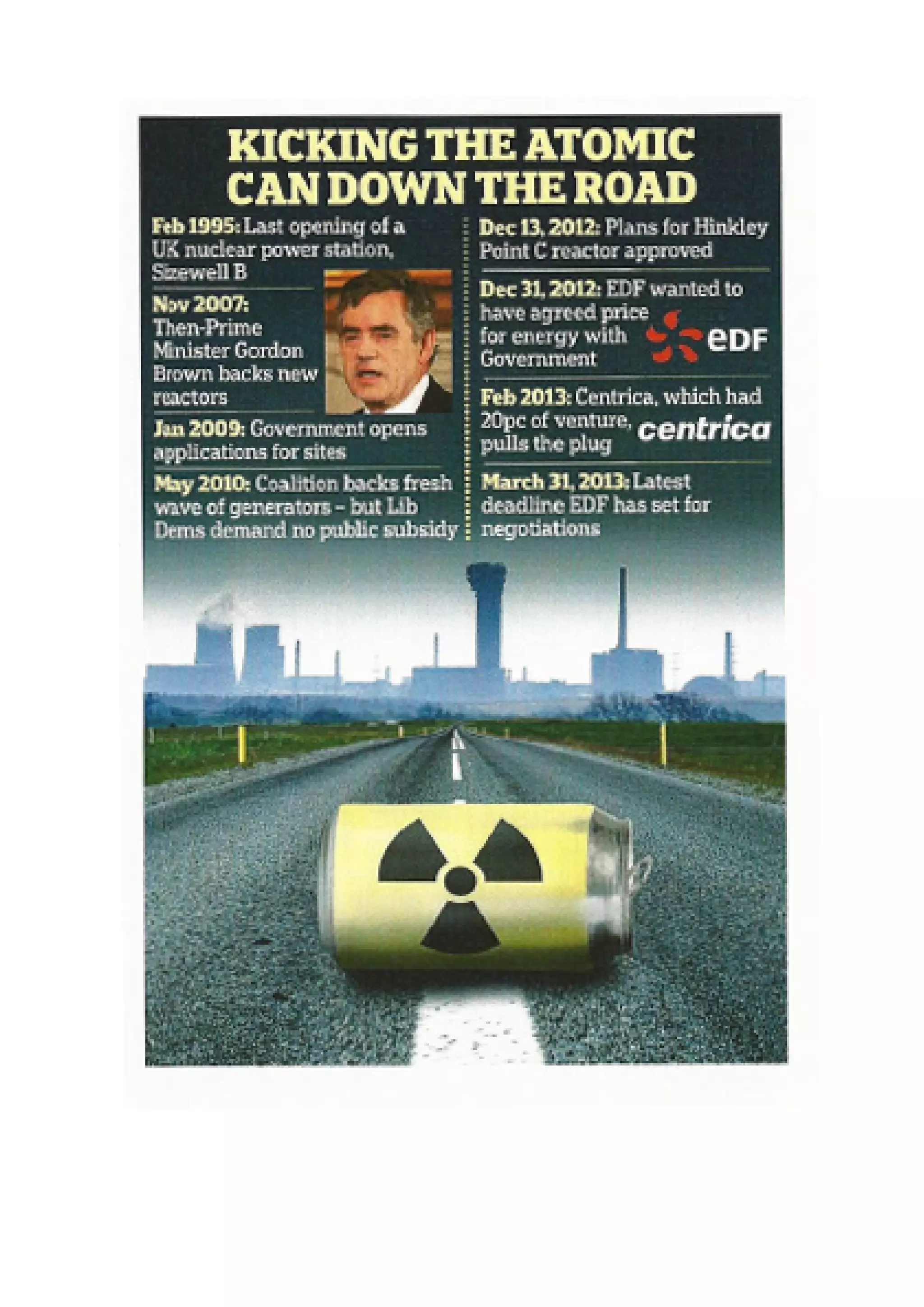 KICKING THE ATOMIC CAN DOWN THE ROAD

Feb 1995: Last opening of a UK nuclear power station, Sizewell B

Nov 2007: Then-Prime Minister Gordon Brown backs new reactors

Jan 2009: Government opens applications for sites

May 2010: Coalition backs fresh wave of generators – but Lib Dems demand no public subsidy

Dec 13, 2012: Plans for Hinkley Point C reactor approved

Dec 31, 2012: EDF wanted to have agreed price for energy with Government

eDF

Feb 2013: Centrica, which had 20pc of venture, pulls the plug

centrica

March 31, 2013: Latest deadline EDF has set for negotiations