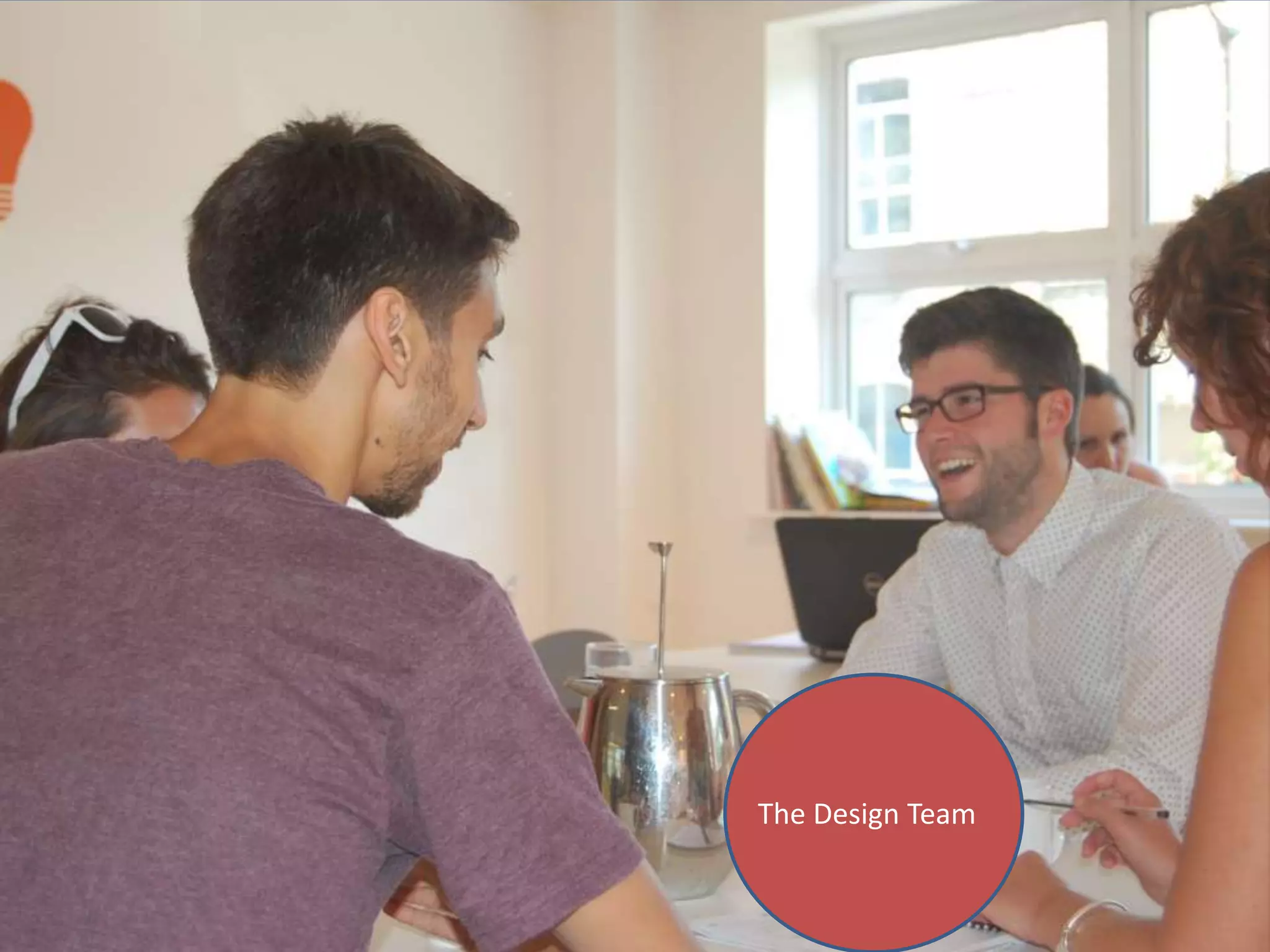 The Design Team