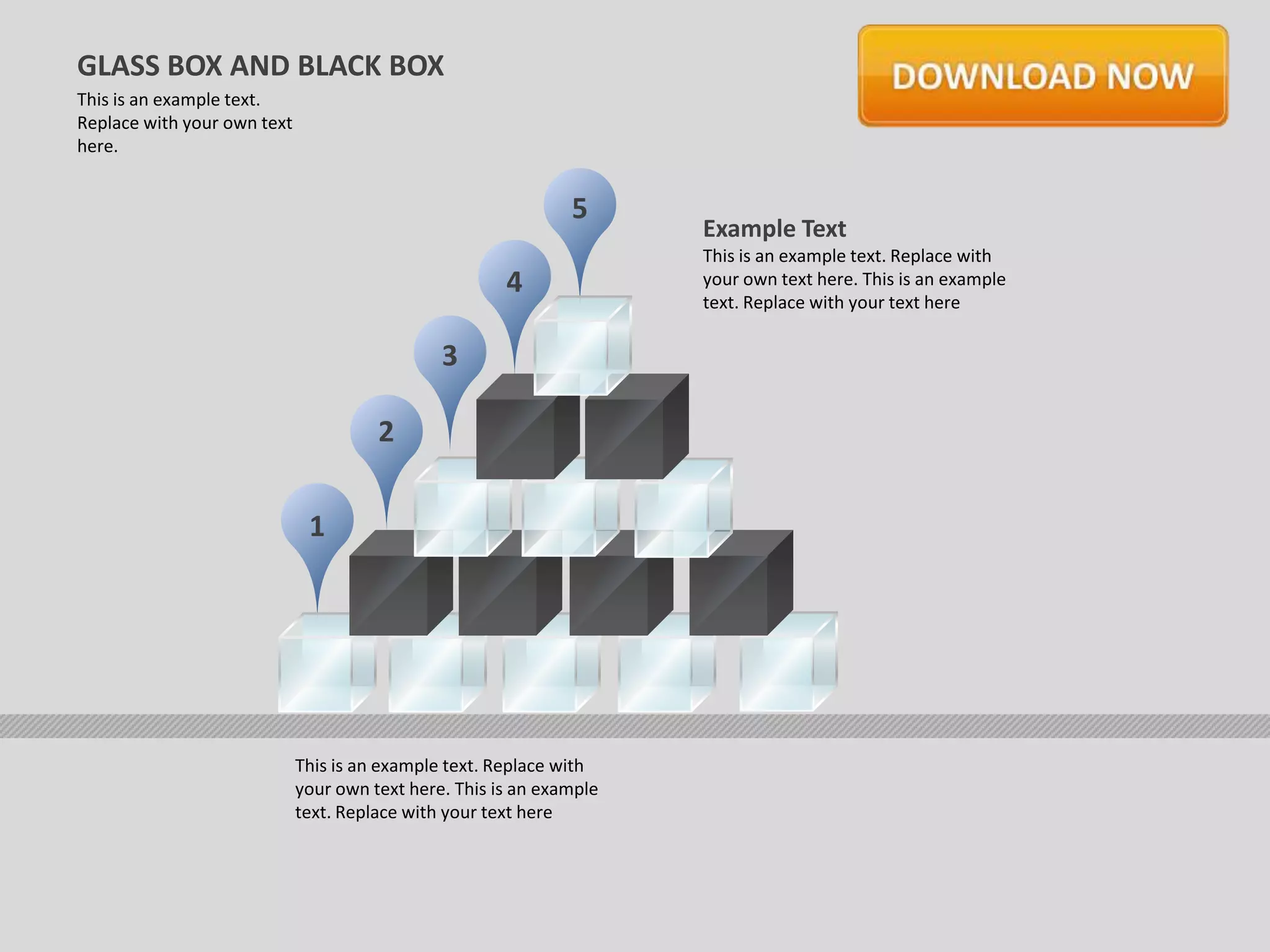 GLASS BOX AND BLACK BOX

This is an example text. Replace with your own text here.

DOWNLOAD NOW

5

4

3

2

1

Example Text

This is an example text. Replace with your own text here. This is an example text. Replace with your text here

This is an example text. Replace with your own text here. This is an example text. Replace with your text here