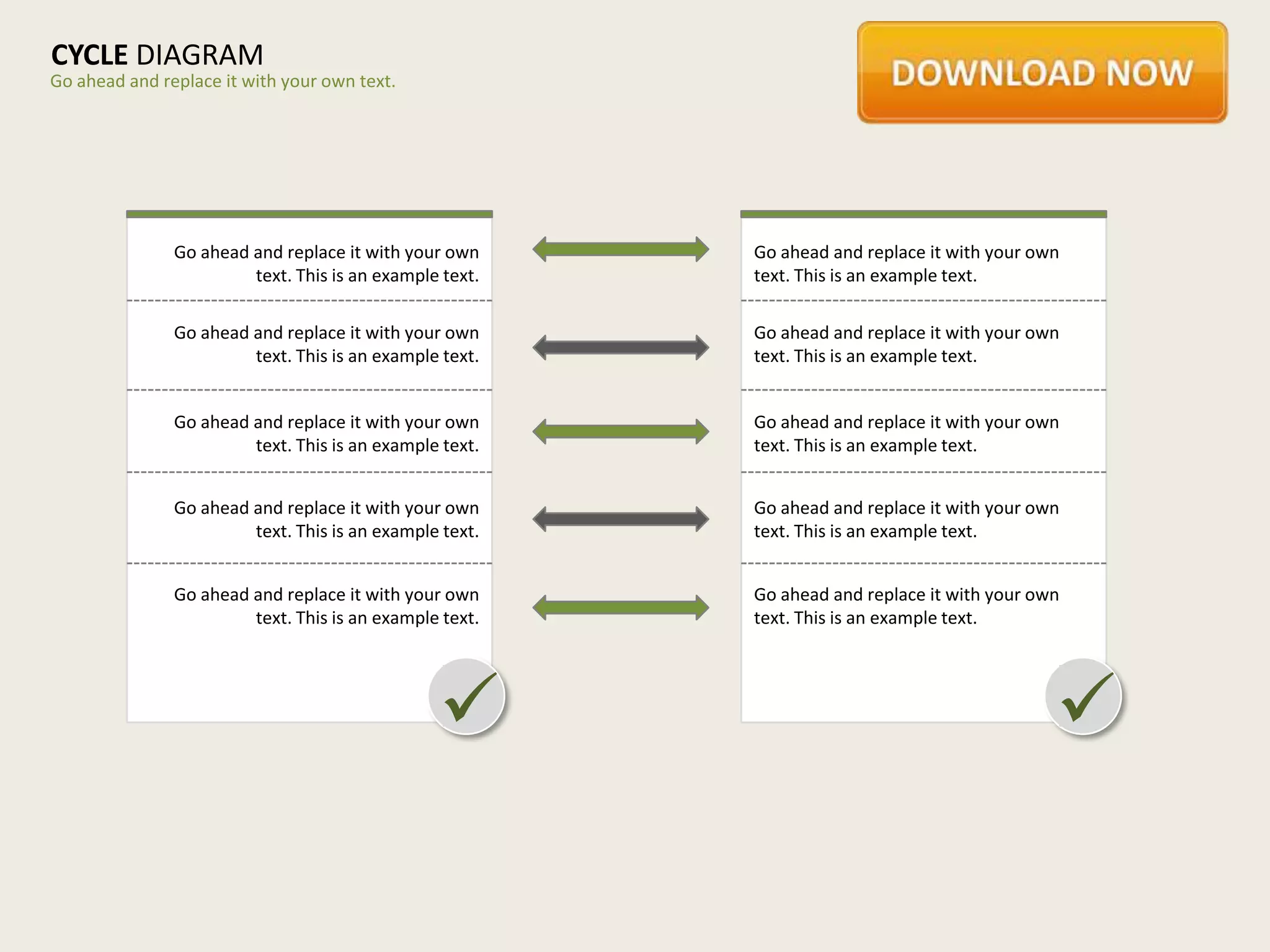 CYCLE DIAGRAM
Go ahead and replace it with your own text.

DOWNLOAD NOW

Go ahead and replace it with your own text. This is an example text.

Go ahead and replace it with your own text. This is an example text.

Go ahead and replace it with your own text. This is an example text.

Go ahead and replace it with your own text. This is an example text.

Go ahead and replace it with your own text. This is an example text.

Go ahead and replace it with your own text. This is an example text.

Go ahead and replace it with your own text. This is an example text.

Go ahead and replace it with your own text. This is an example text.

Go ahead and replace it with your own text. This is an example text.

Go ahead and replace it with your own text. This is an example text.