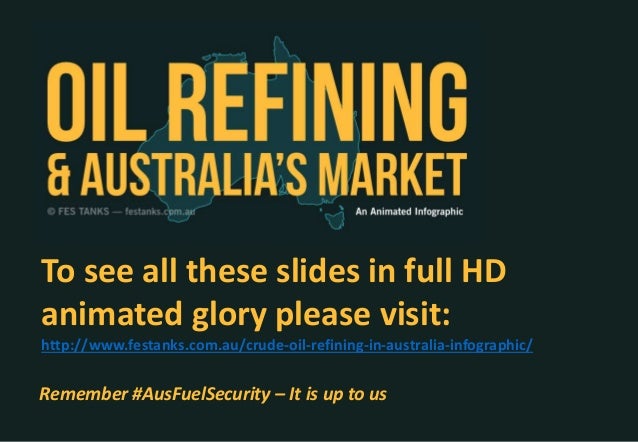 OIL REFINING
& AUSTRALIA'S MARKET

© FES TANKS — festanks.com.au

An Animated Infographic

To see all these slides in full HD animated glory please visit:
http://www.festanks.com.au/crude-oil-refining-in-australia-infographic/

Remember #AusFuelSecurity – It is up to us