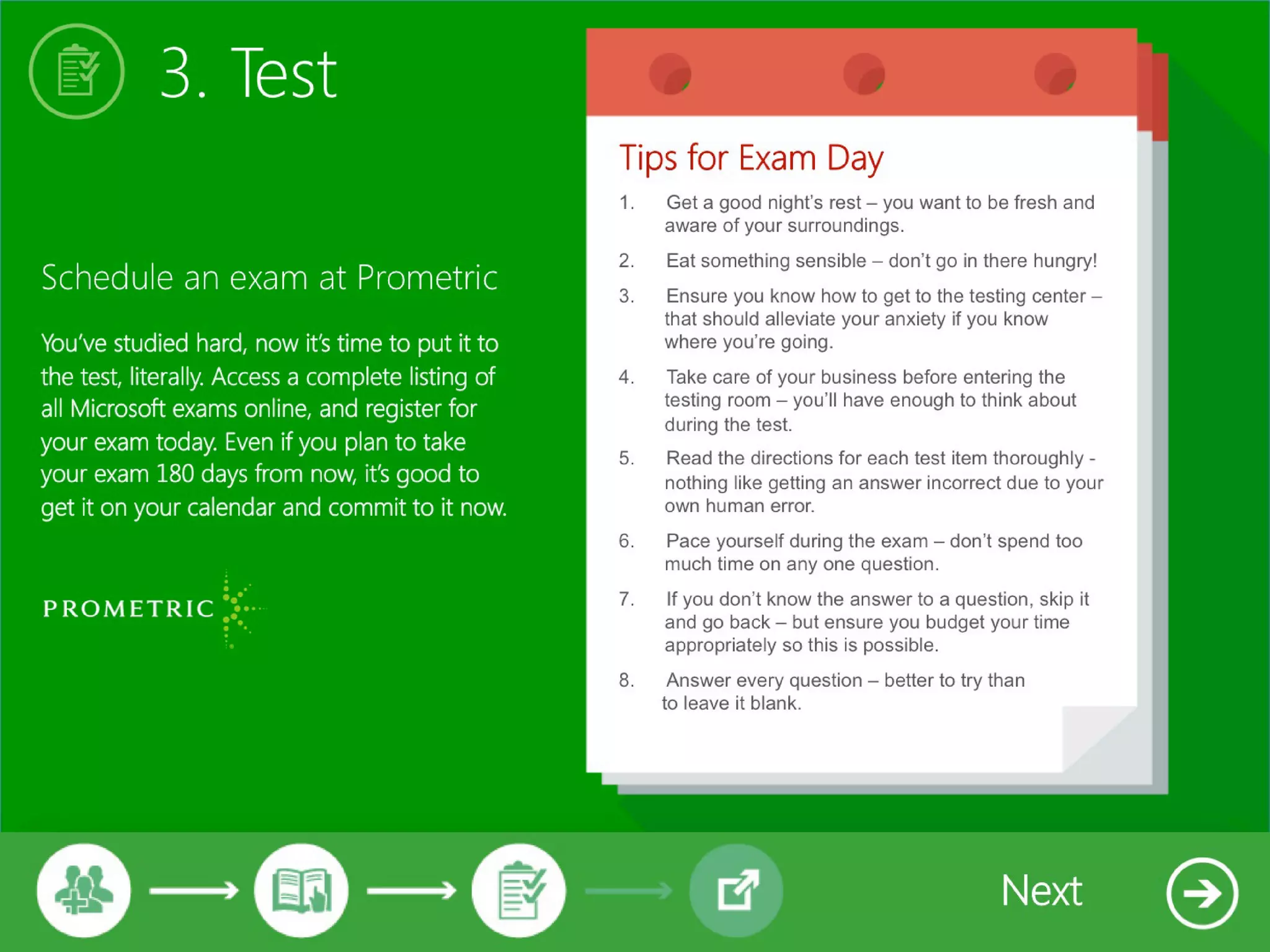 3. Test

Schedule an exam at Prometric

You've studied hard, now it's time to put it to the test, literally. Access a complete listing of all Microsoft exams online, and register for your exam today. Even if you plan to take your exam 180 days from now, it's good to get it on your calendar and commit to it now.

PROMETRIC

Tips for Exam Day

1. Get a good night's rest – you want to be fresh and aware of your surroundings.

2. Eat something sensible – don't go in there hungry!

3. Ensure you know how to get to the testing center – that should alleviate your anxiety if you know where you're going.

4. Take care of your business before entering the testing room – you'll have enough to think about during the test.

5. Read the directions for each test item thoroughly - nothing like getting an answer incorrect due to your own human error.

6. Pace yourself during the exam – don't spend too much time on any one question.

7. If you don't know the answer to a question, skip it and go back – but ensure you budget your time appropriately so this is possible.

8. Answer every question – better to try than to leave it blank.

Next