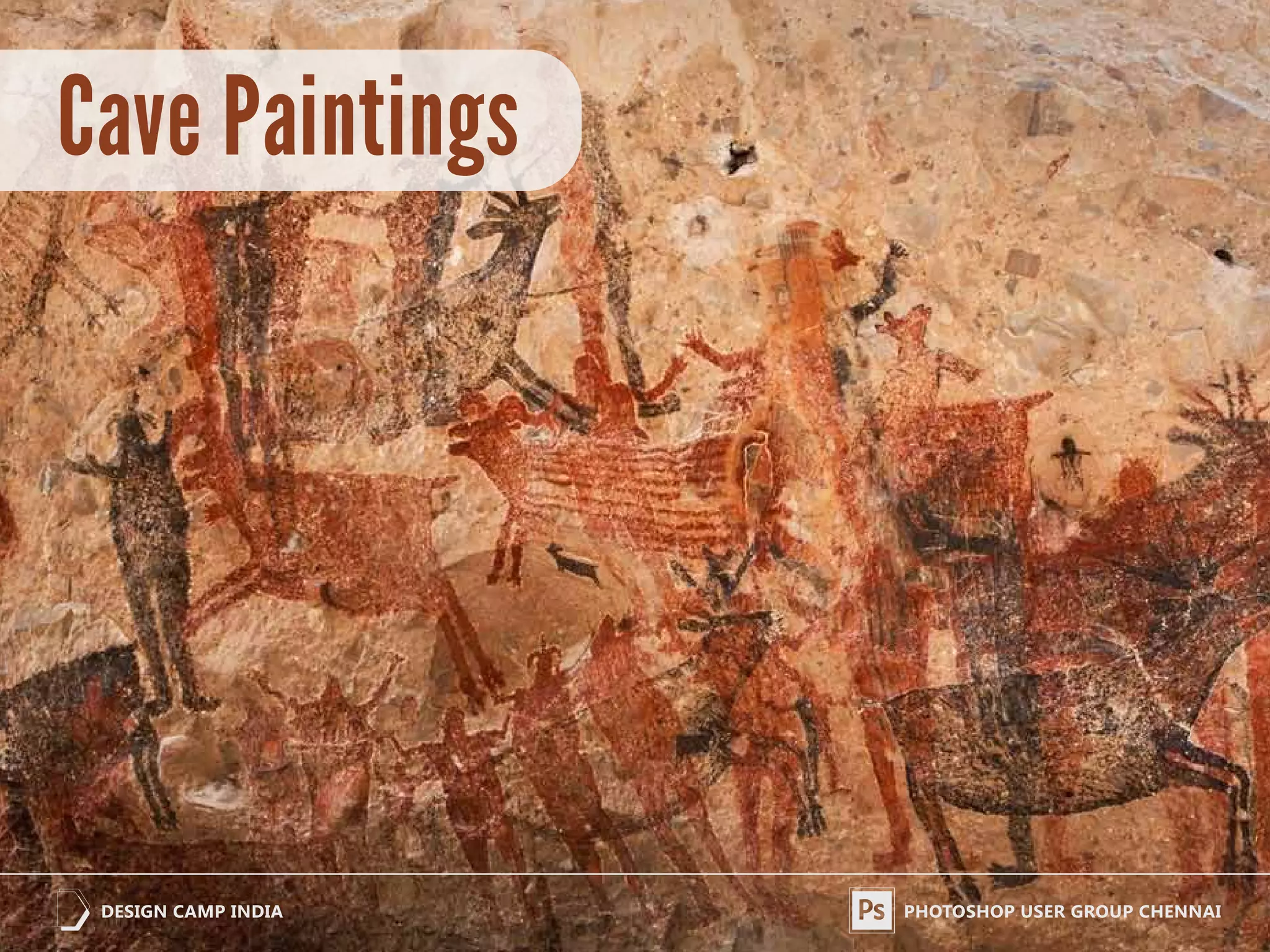 Cave Paintings

DESIGN CAMP INDIA

Ps PHOTOSHOP USER GROUP CHENNAI