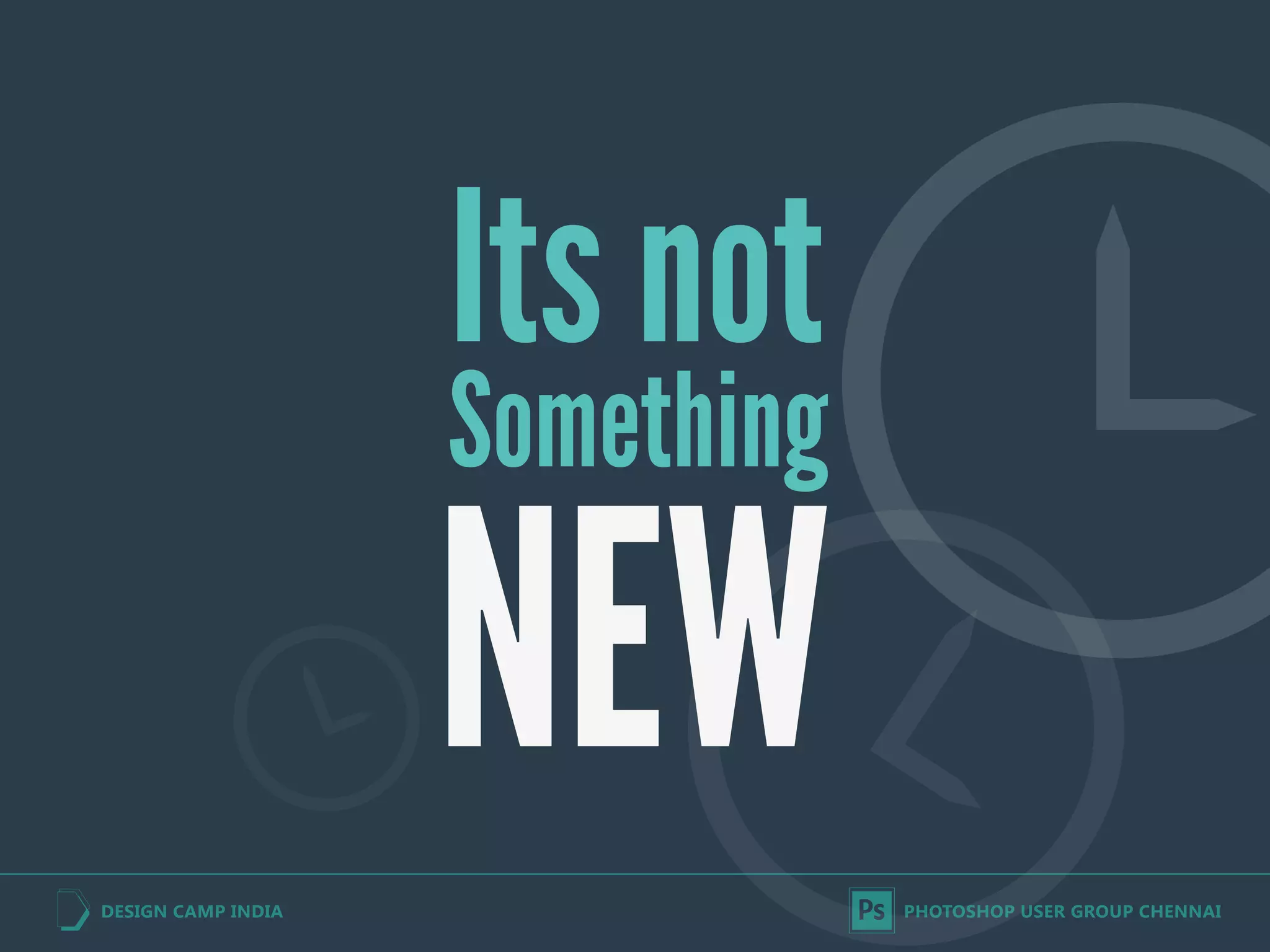 Its not
Something
NEW

DESIGN CAMP INDIA

Ps PHOTOSHOP USER GROUP CHENNAI