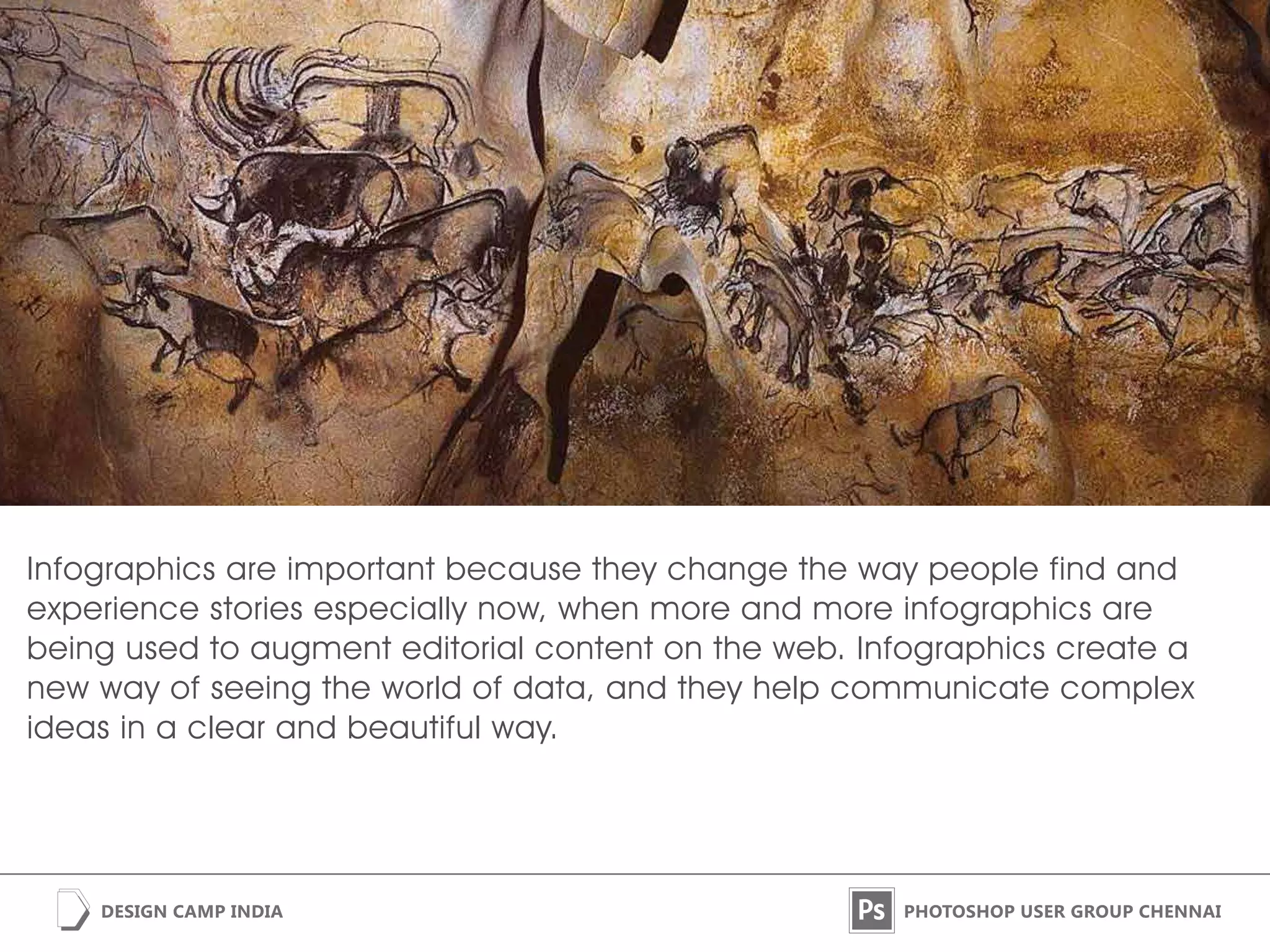 Infographics are important because they change the way people find and experience stories especially now, when more and more infographics are being used to augment editorial content on the web. Infographics create a new way of seeing the world of data, and they help communicate complex ideas in a clear and beautiful way.

DESIGN CAMP INDIA

Ps PHOTOSHOP USER GROUP CHENNAI