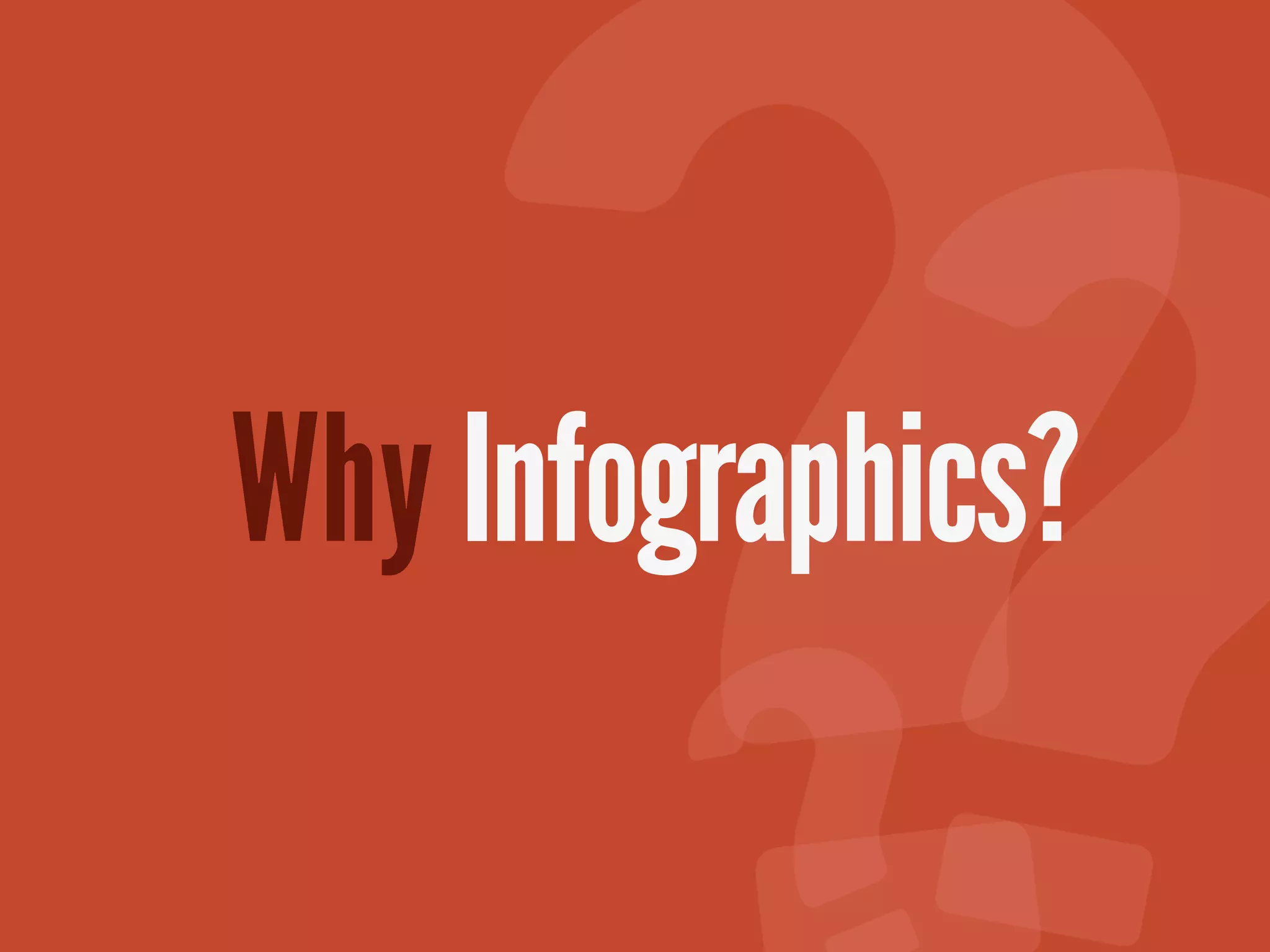 Why Infographics?