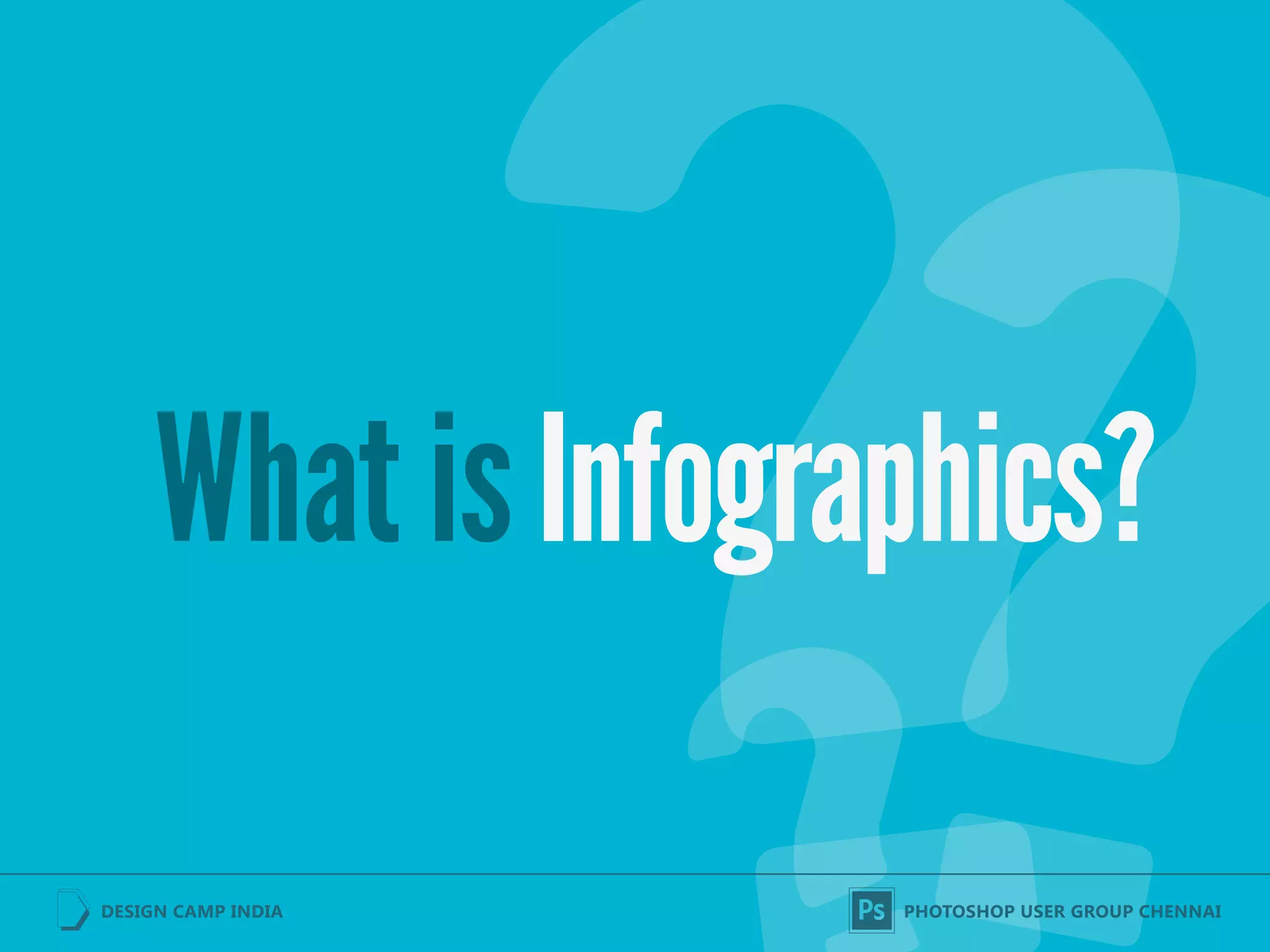 What is Infographics?

DESIGN CAMP INDIA

Ps PHOTOSHOP USER GROUP CHENNAI