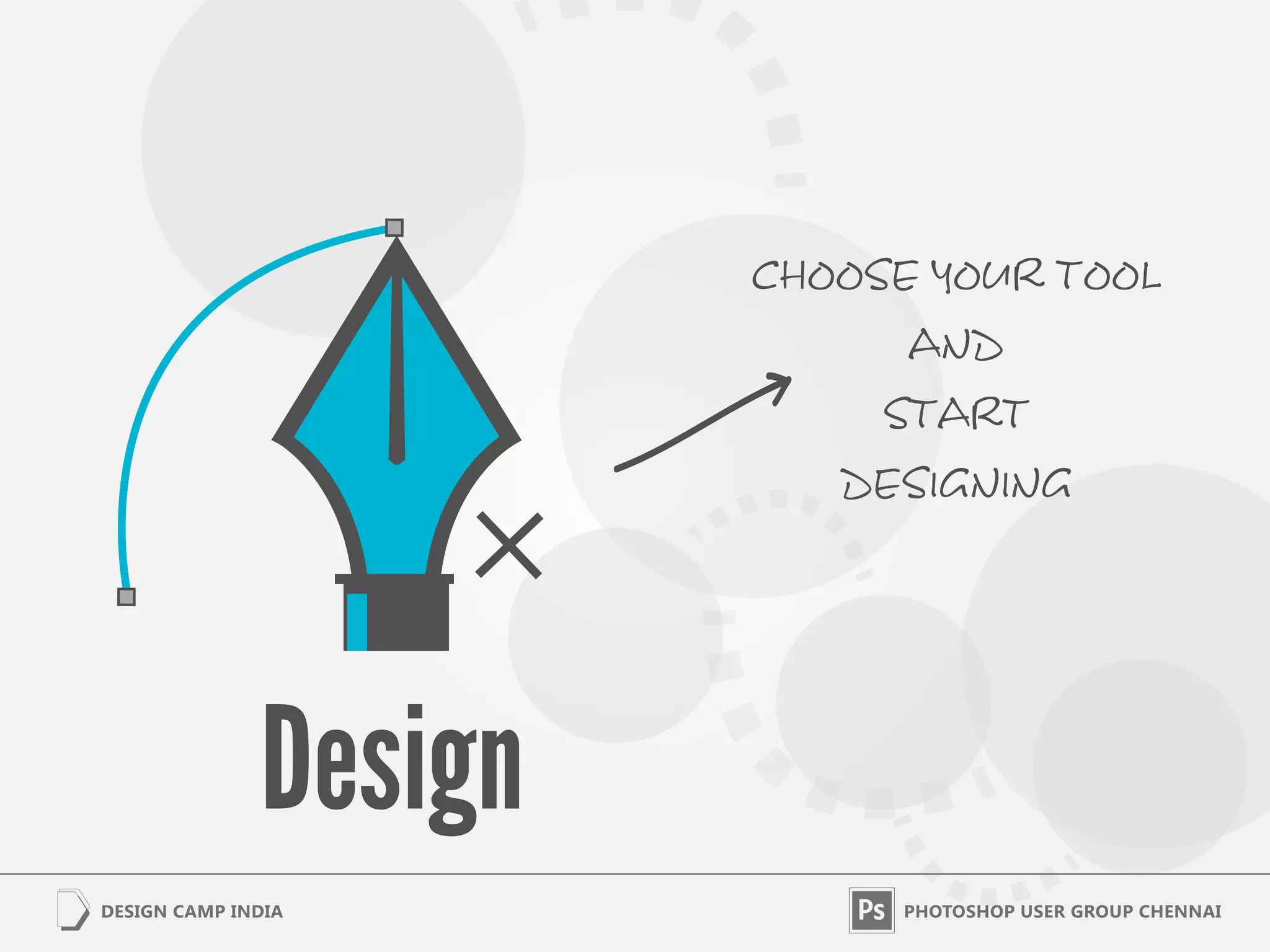 CHOOSE YOUR TOOL
AND
START
DESIGNING

Design

DESIGN CAMP INDIA

Ps PHOTOSHOP USER GROUP CHENNAI