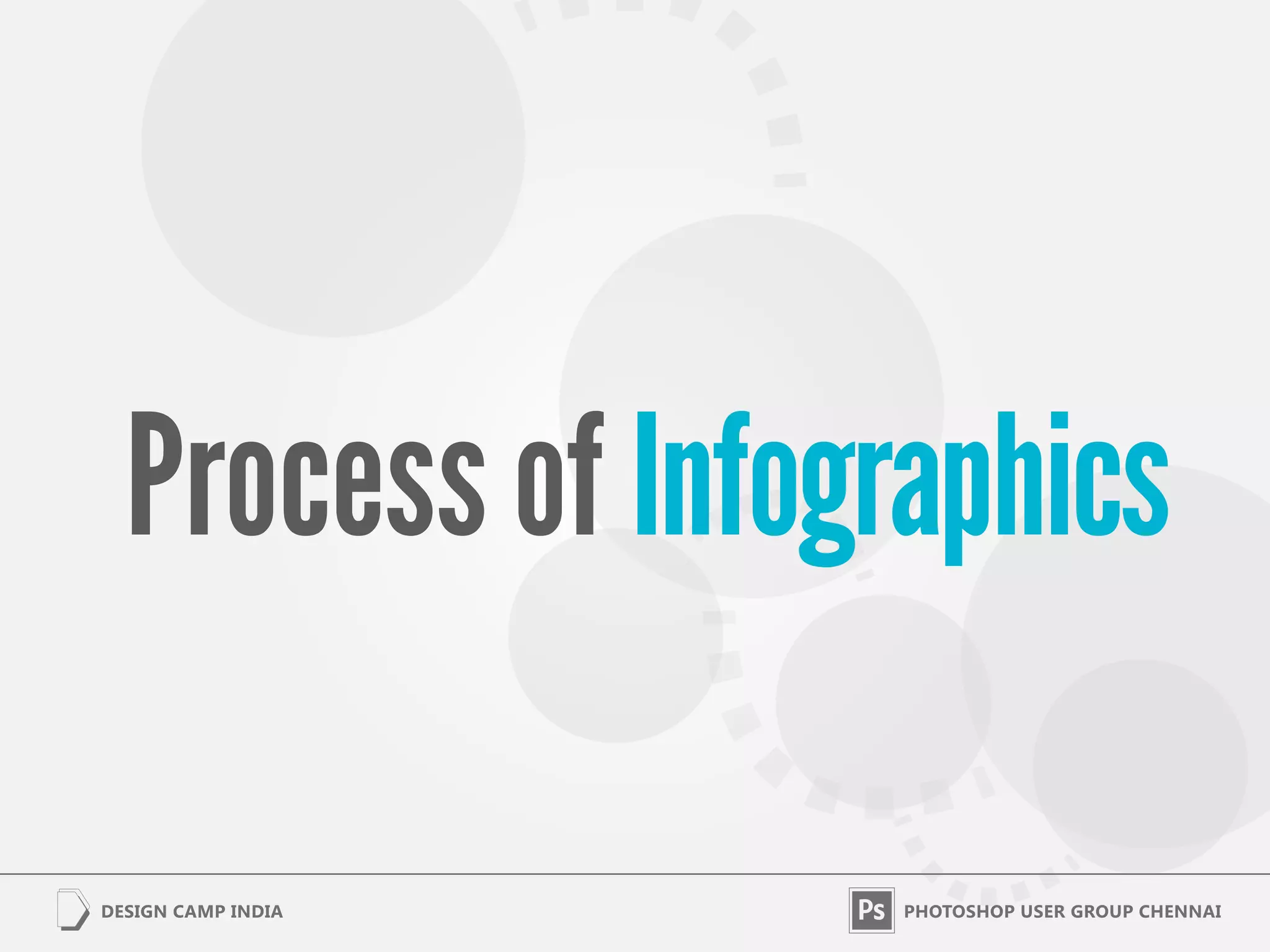 Process of Infographics

DESIGN CAMP INDIA

Ps PHOTOSHOP USER GROUP CHENNAI