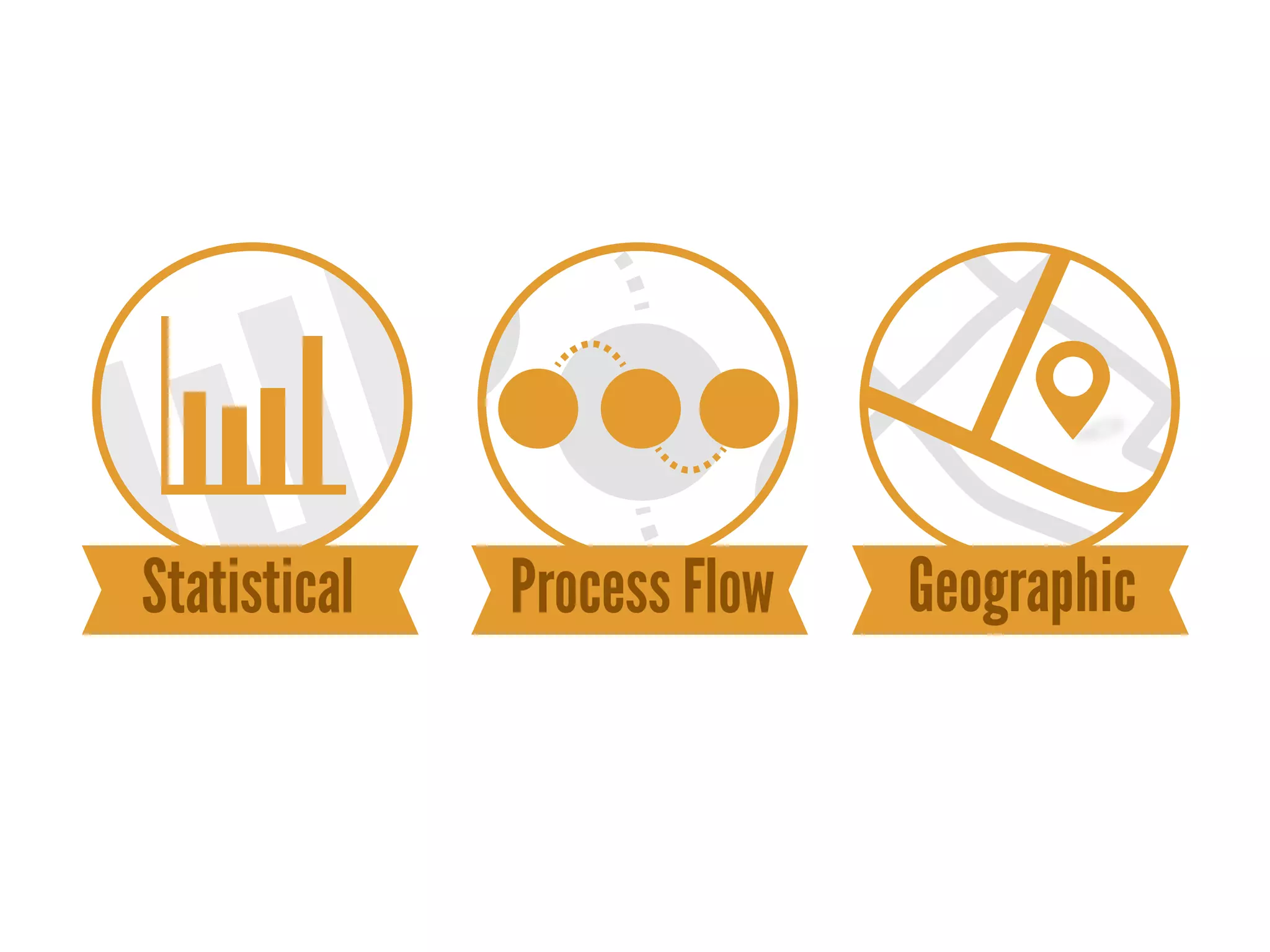 Statistical

Process Flow

Geographic