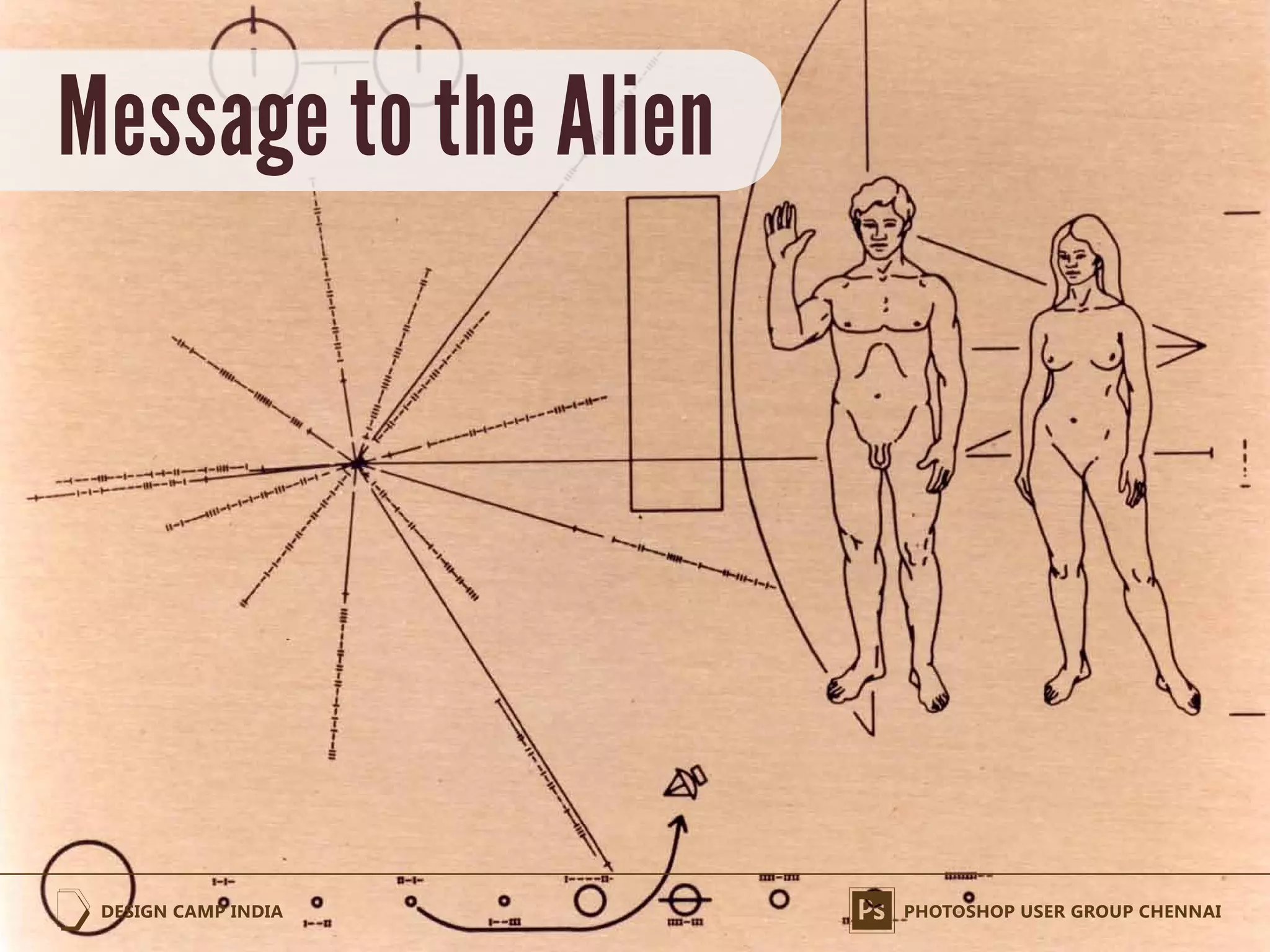 Message to the Alien

DESIGN CAMP INDIA

Ps PHOTOSHOP USER GROUP CHENNAI