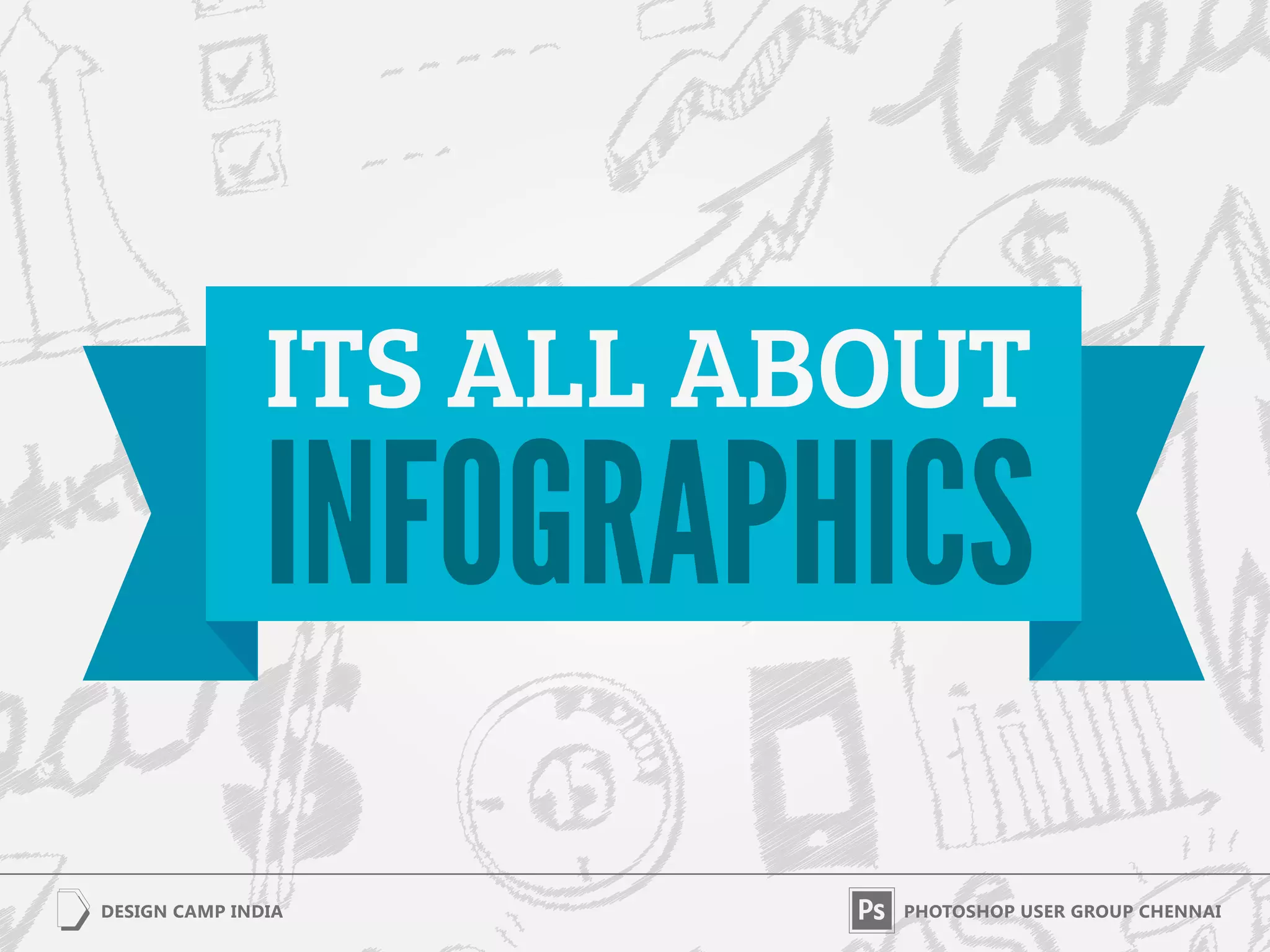 ITS ALL ABOUT
INFOGRAPHICS

DESIGN CAMP INDIA

Ps PHOTOSHOP USER GROUP CHENNAI